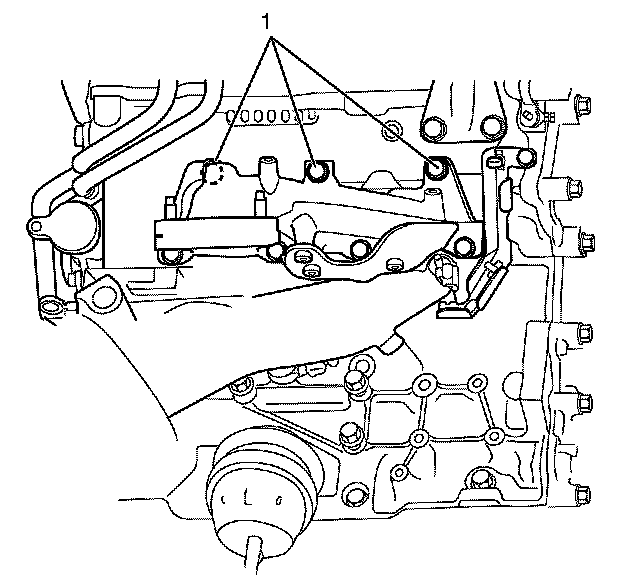 1