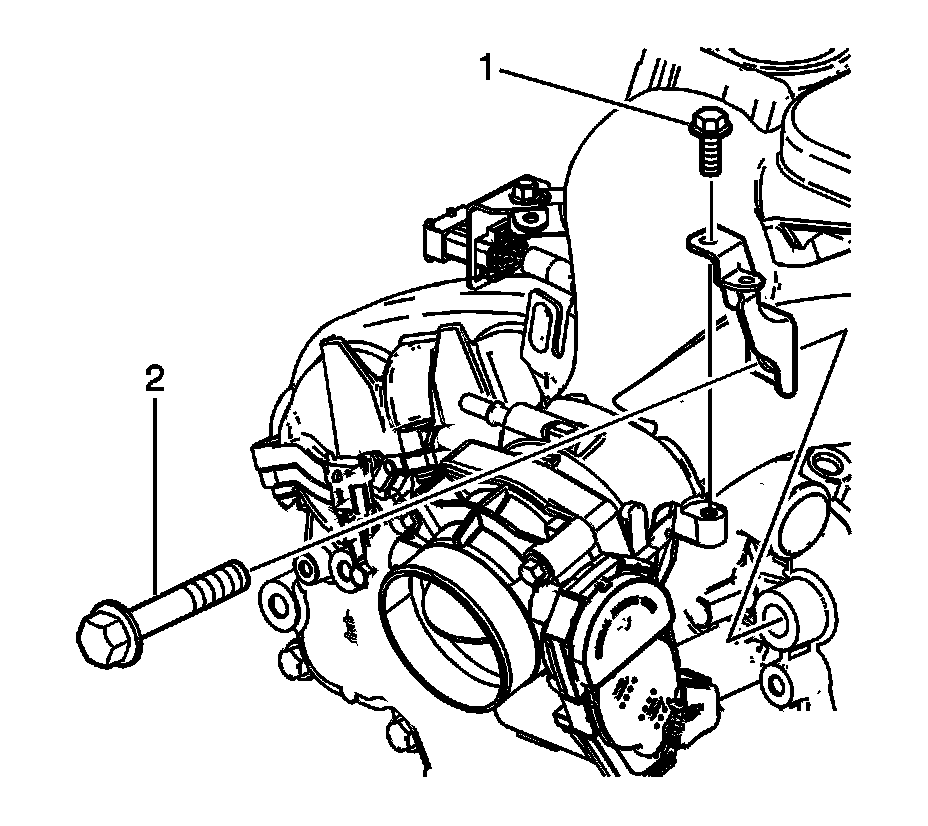 1
2