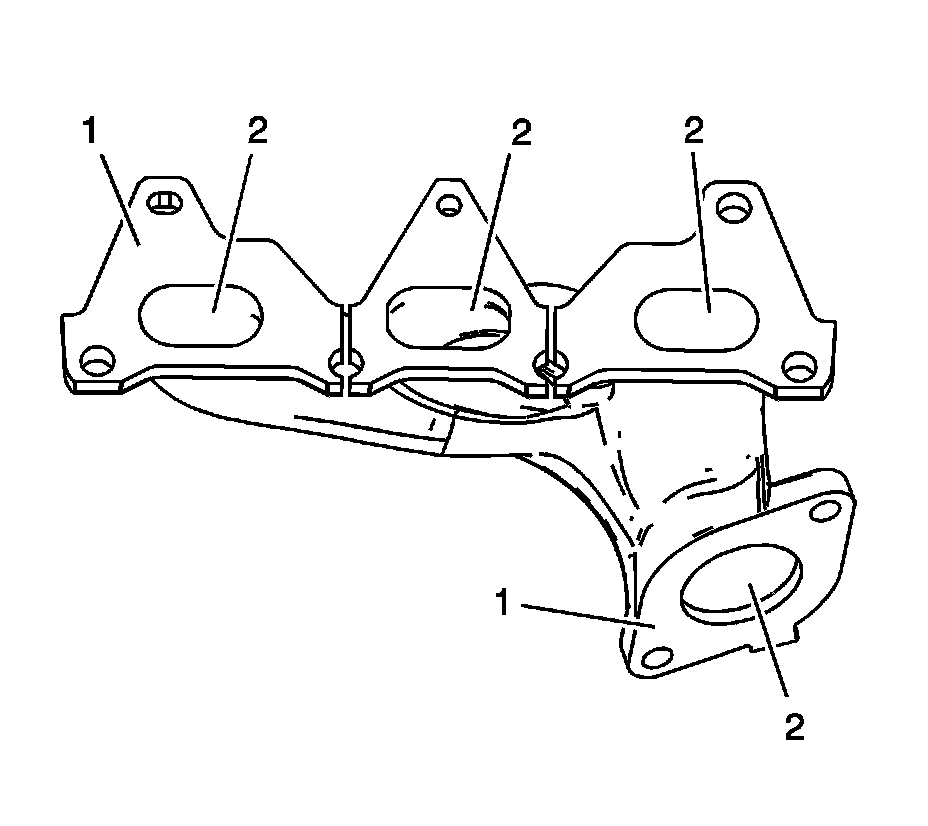 1
2
2
2
1
2