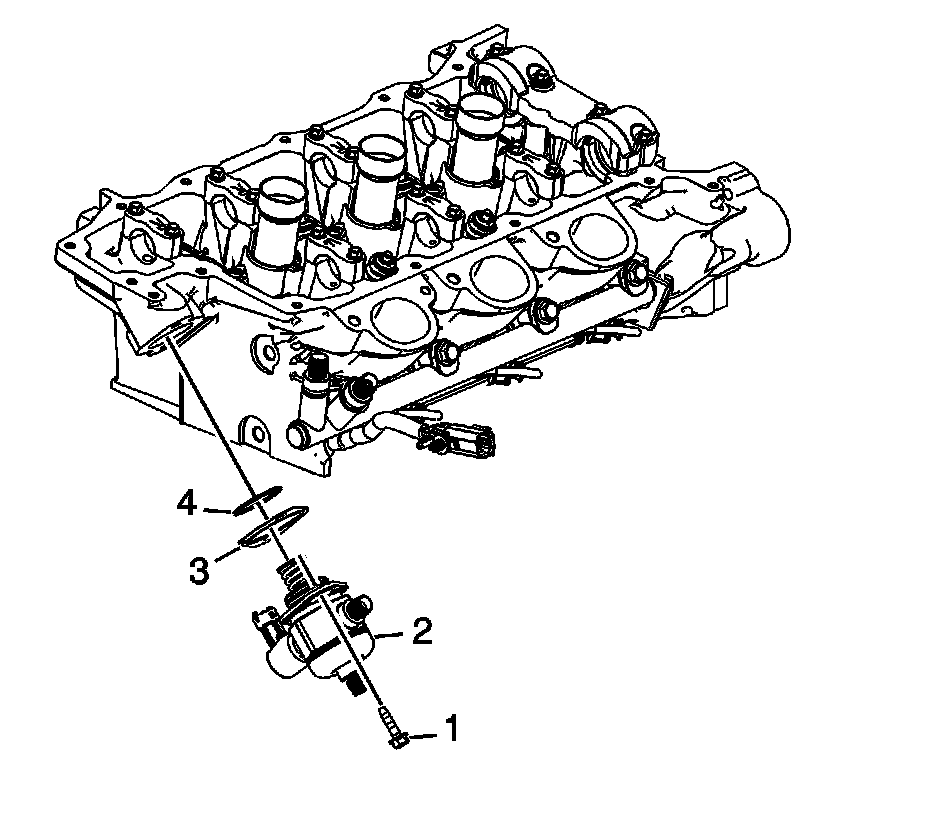 4
3
2
1