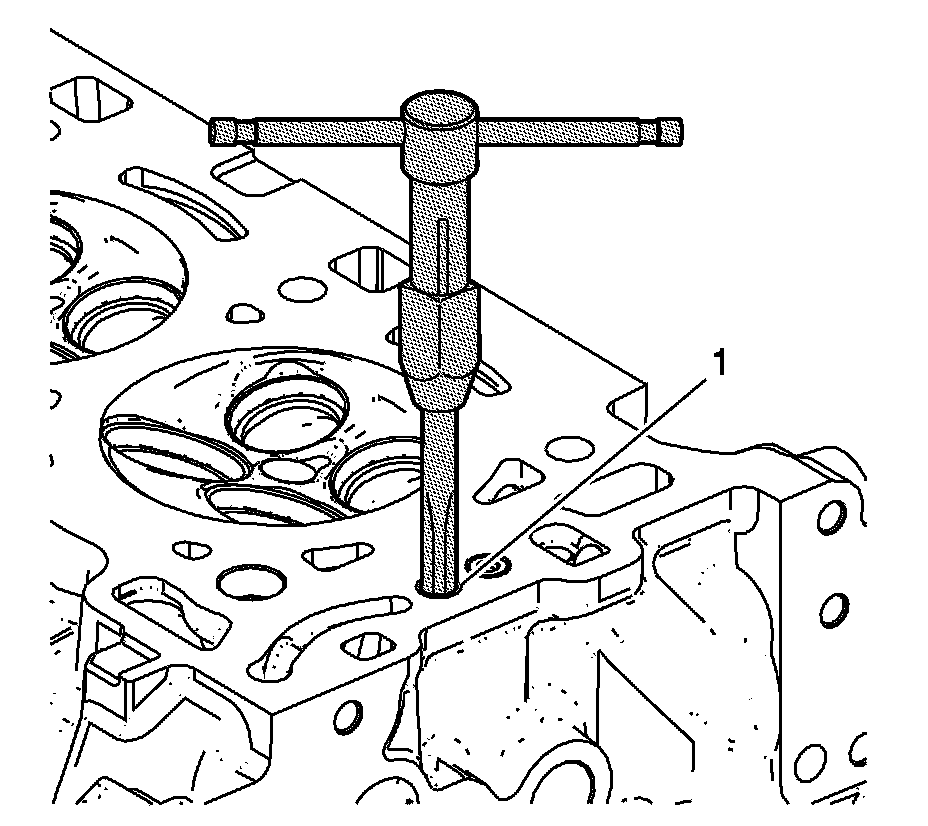 1