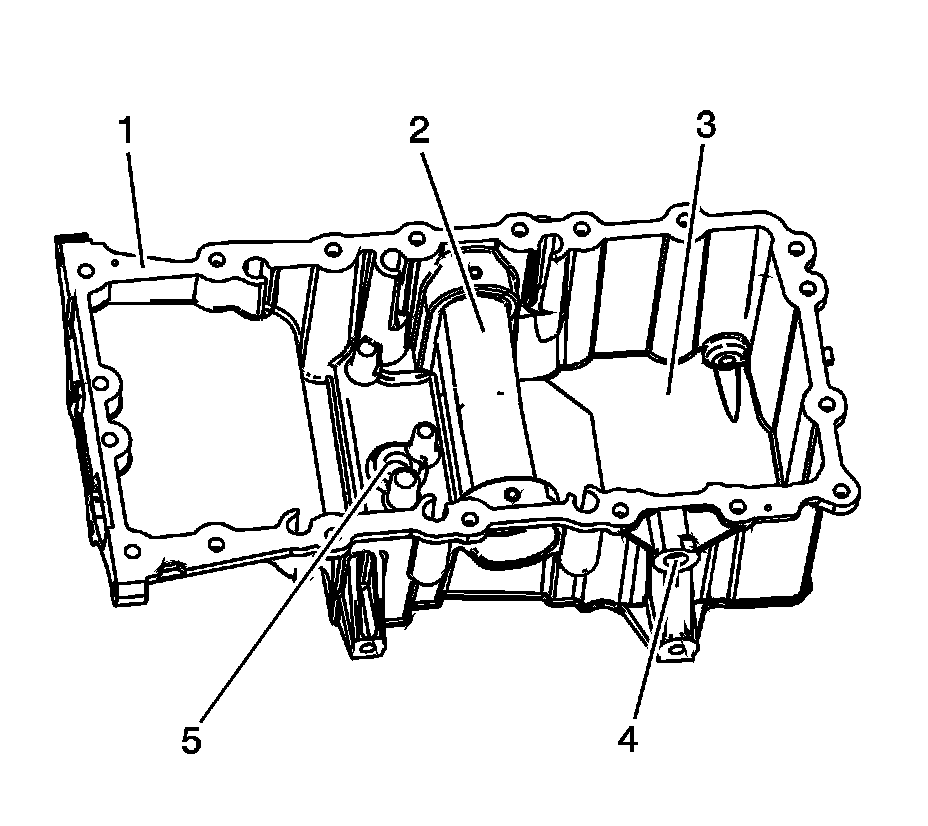 1
2
3
5
4