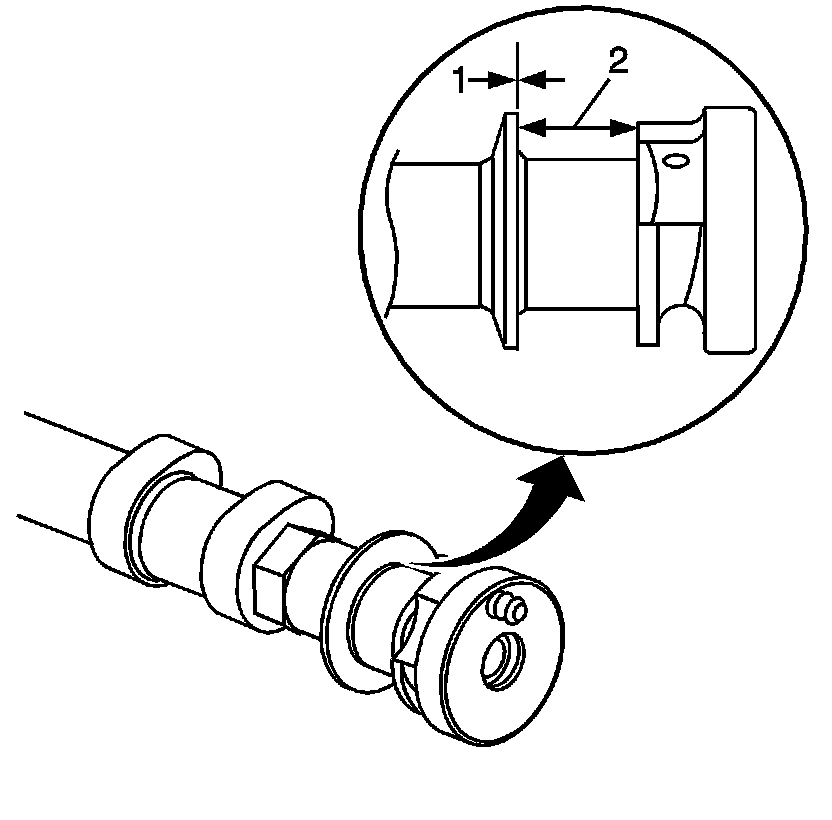 1
2