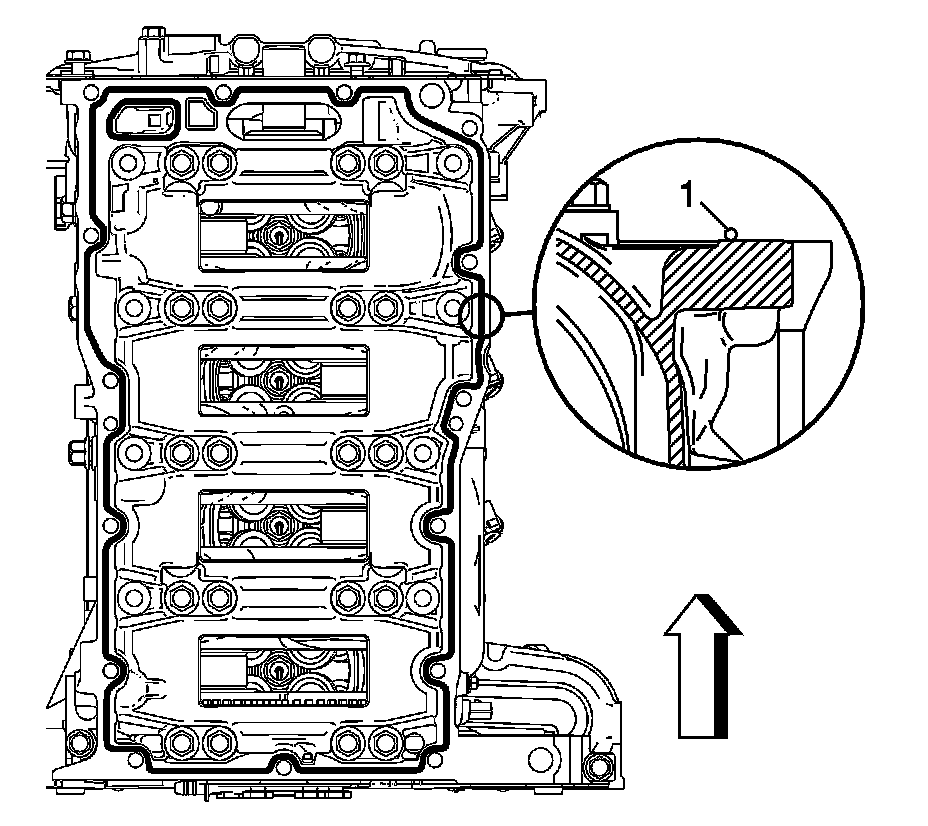 1