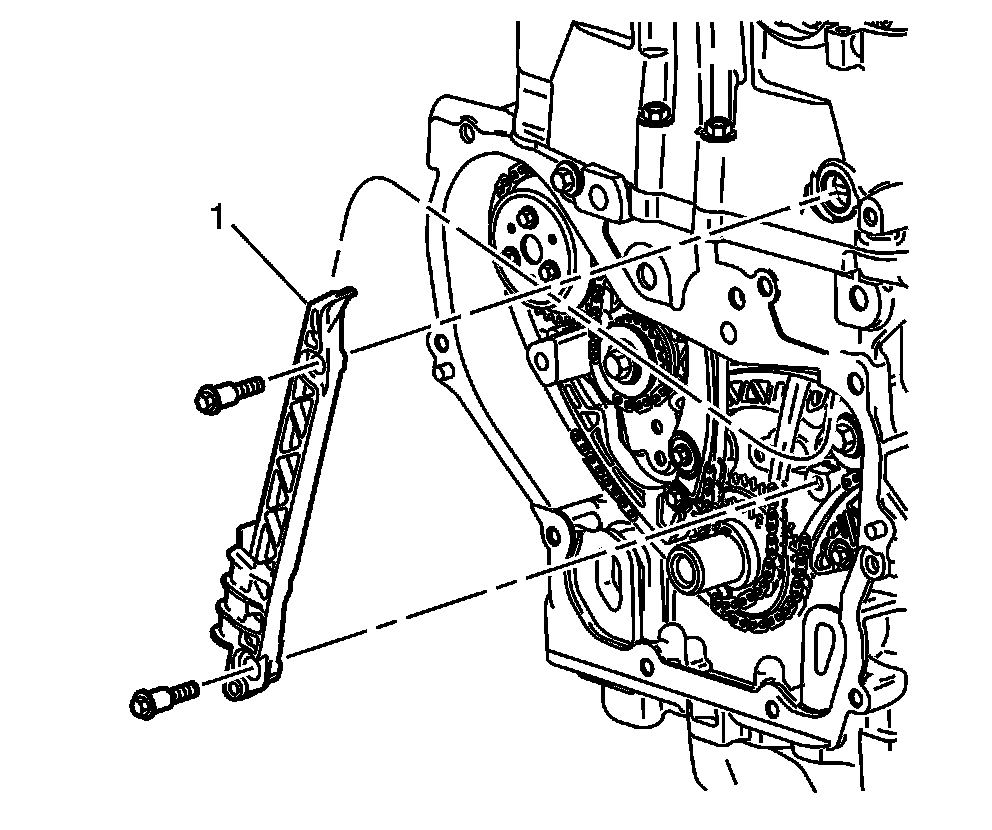 1