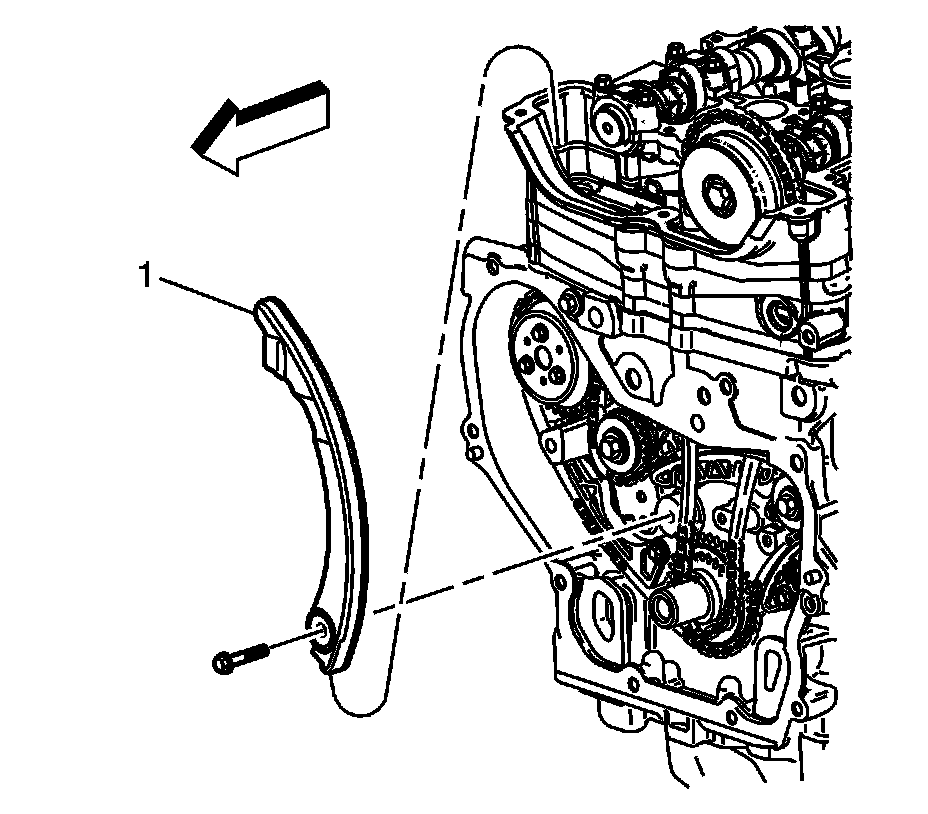 1