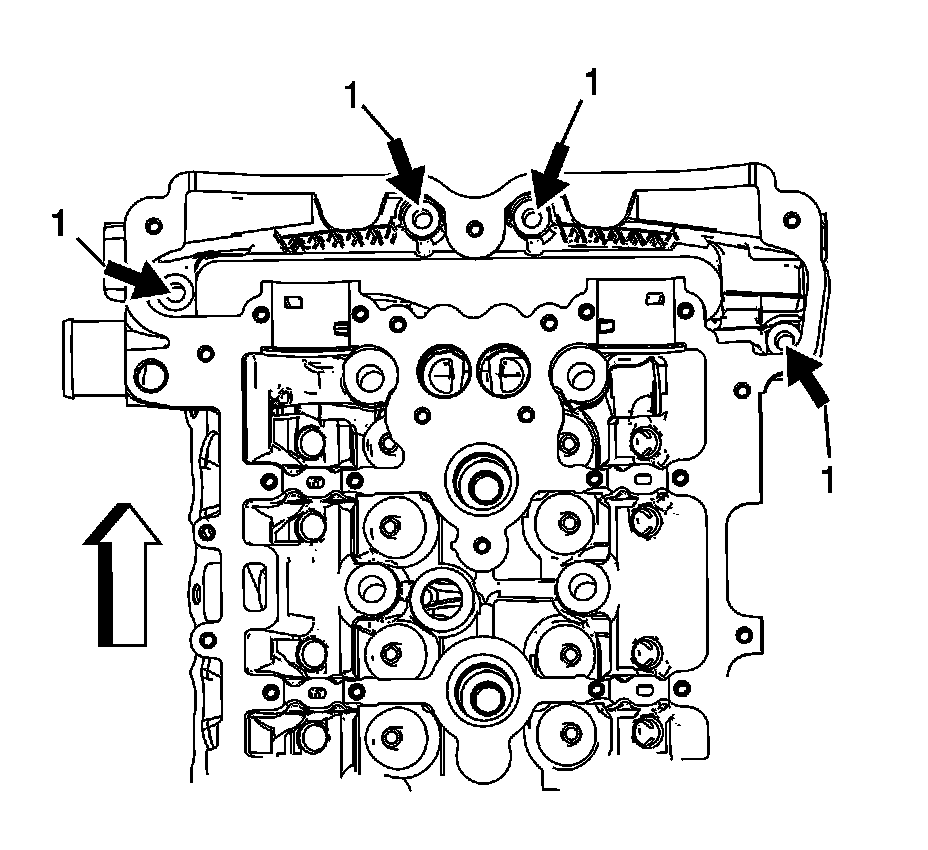 1
1
1
1