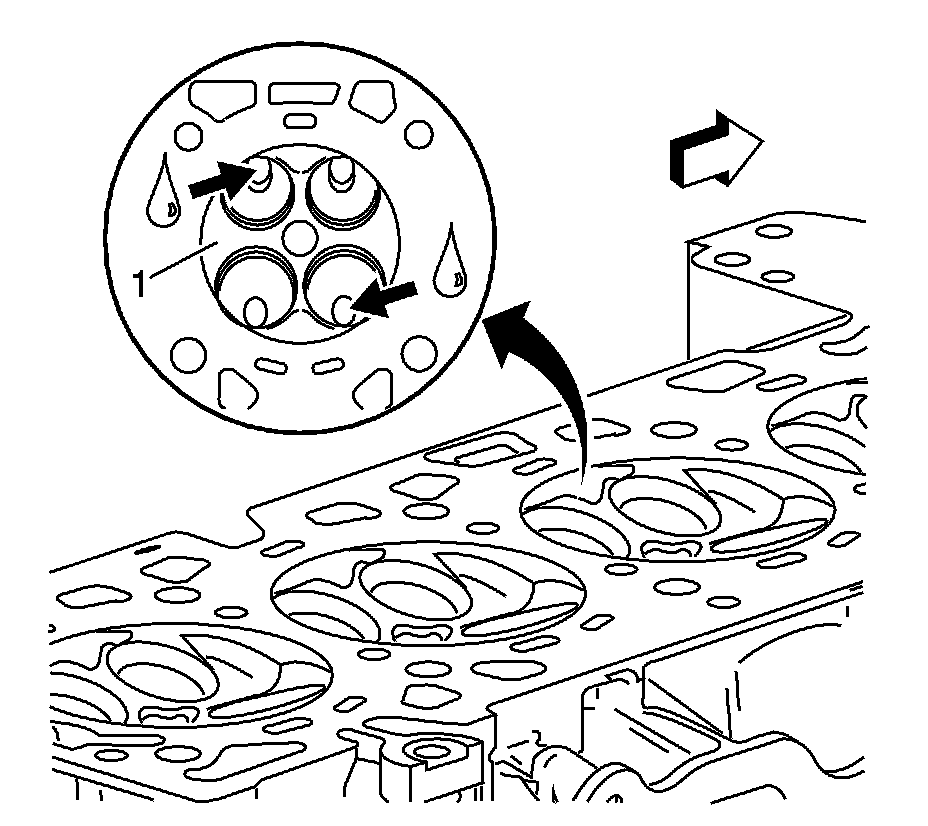 1