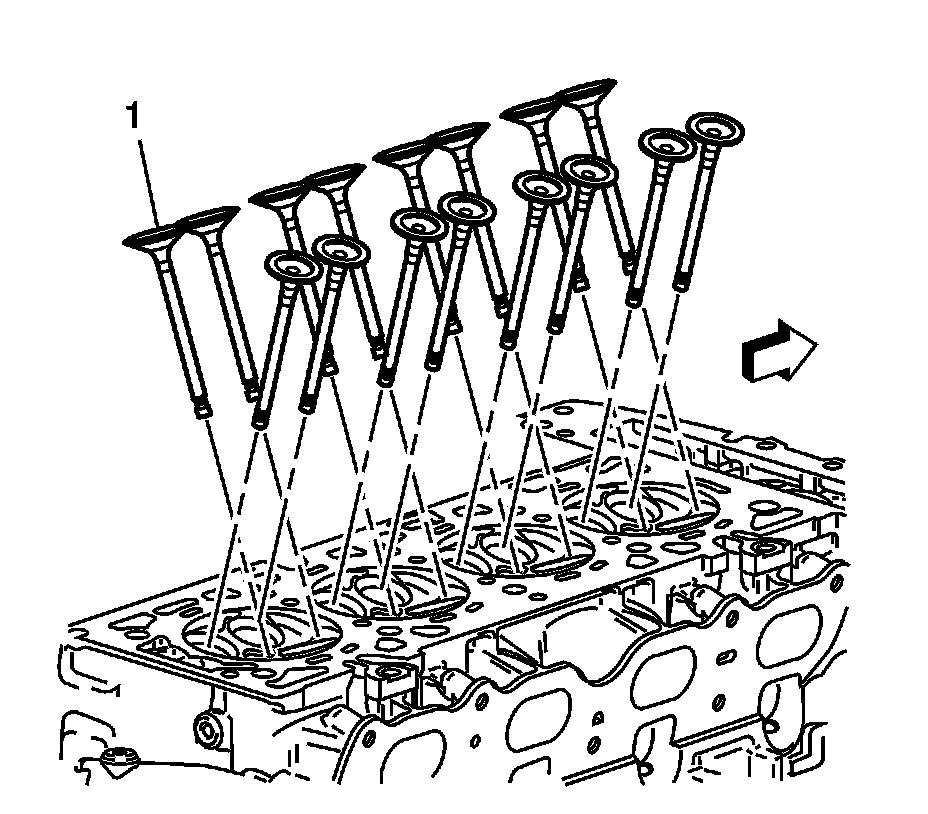 1