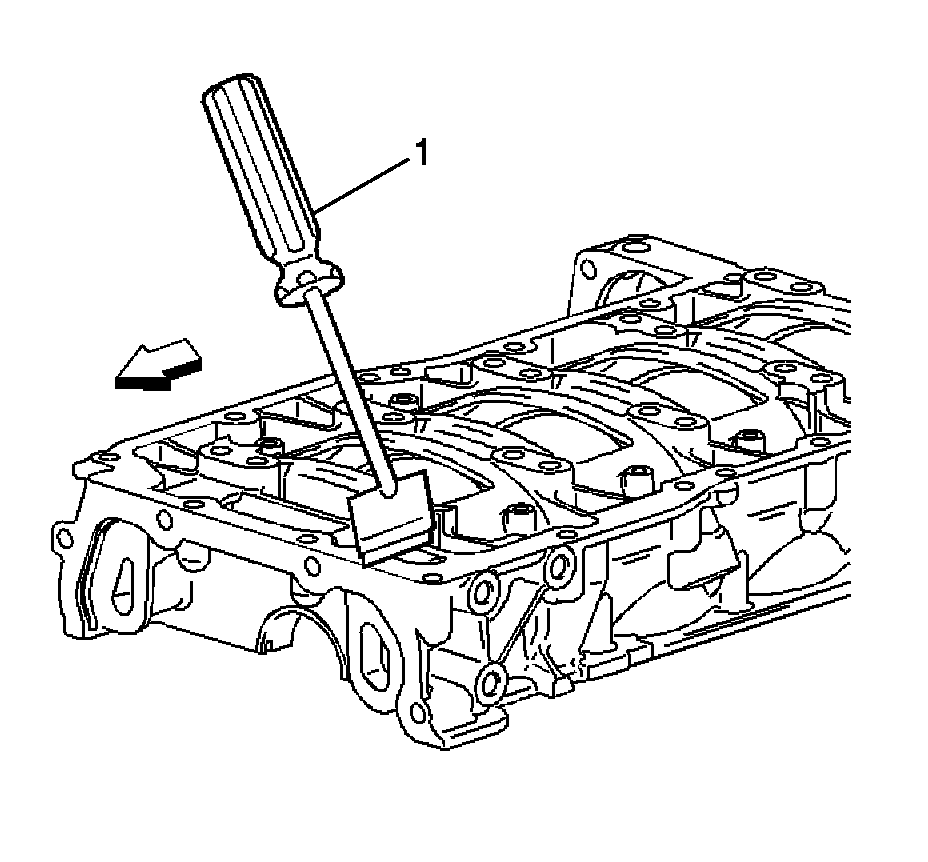 1