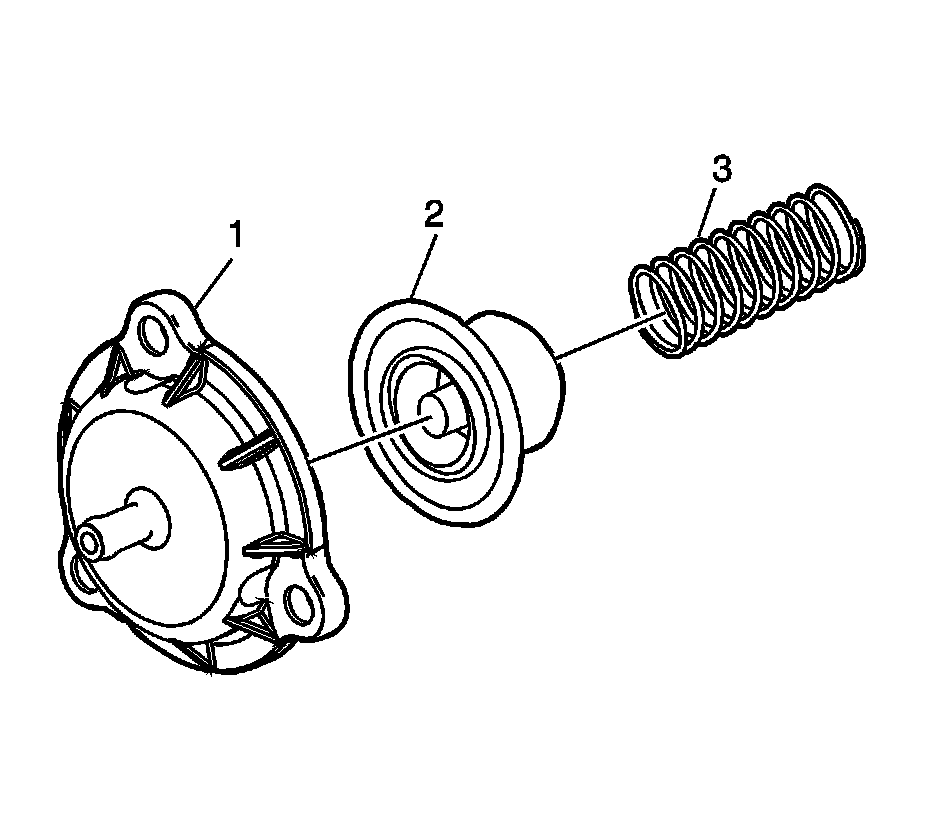 1
2
3