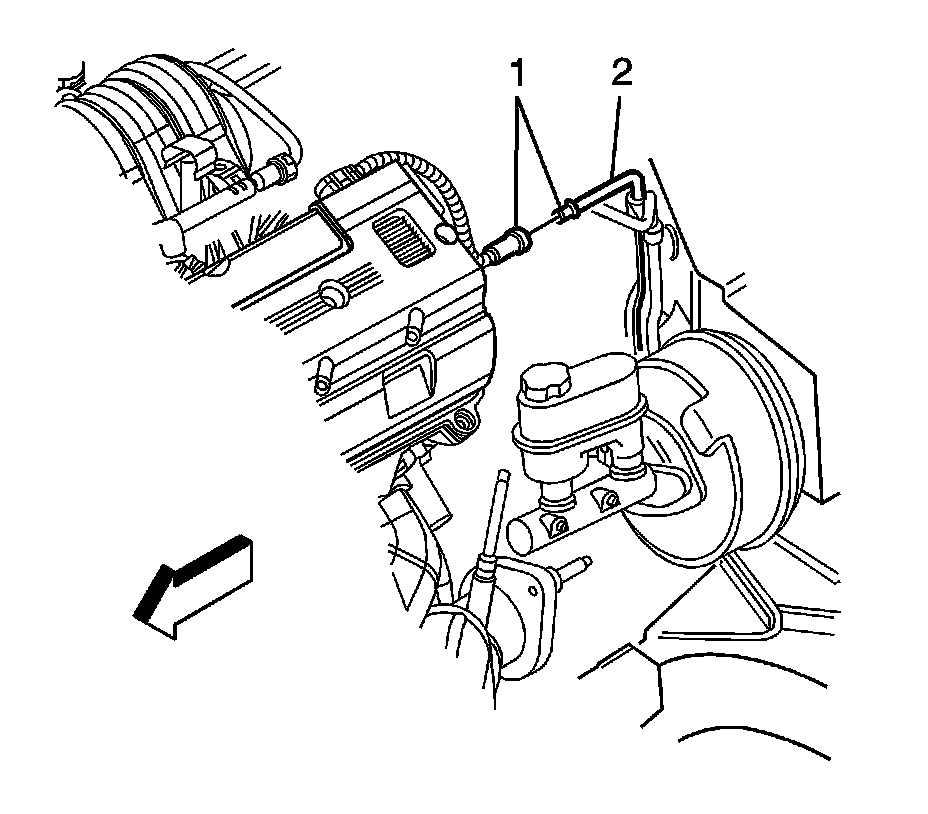 1
2