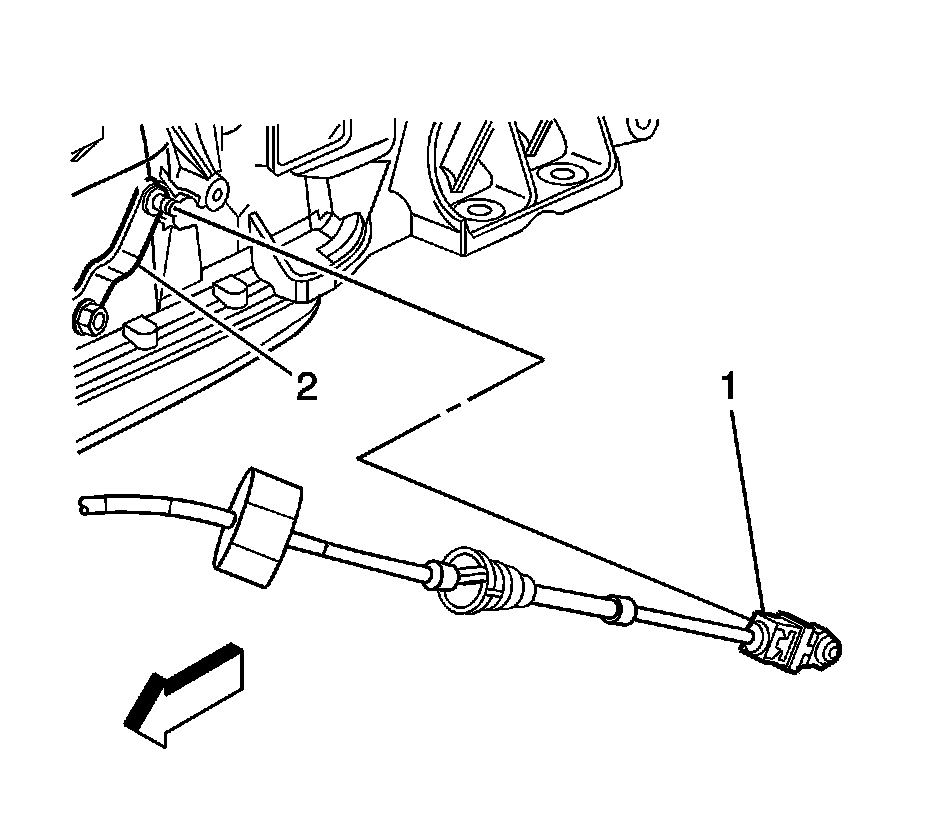 2

1