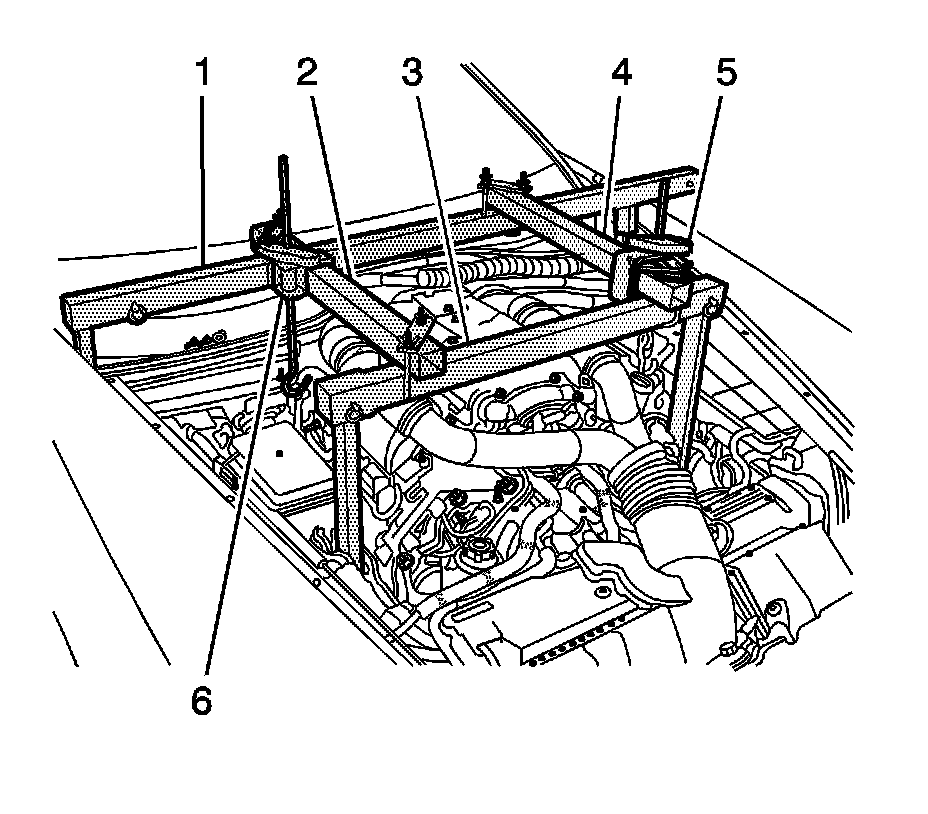 1 2 3 4 5

6