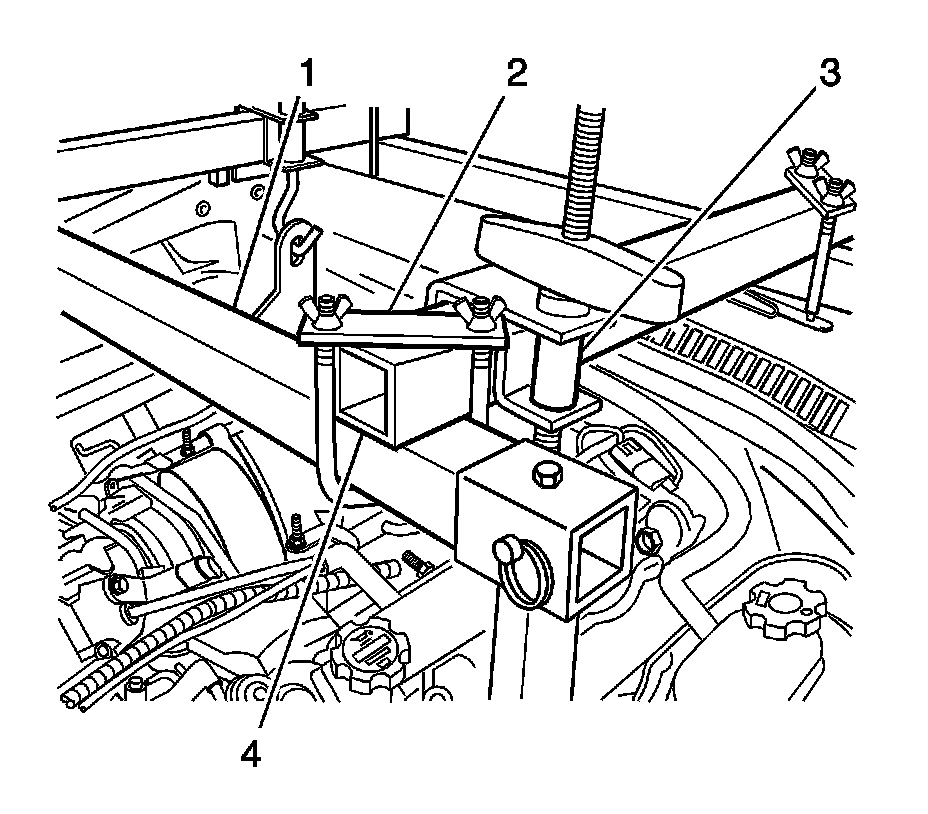 1
2
3
4