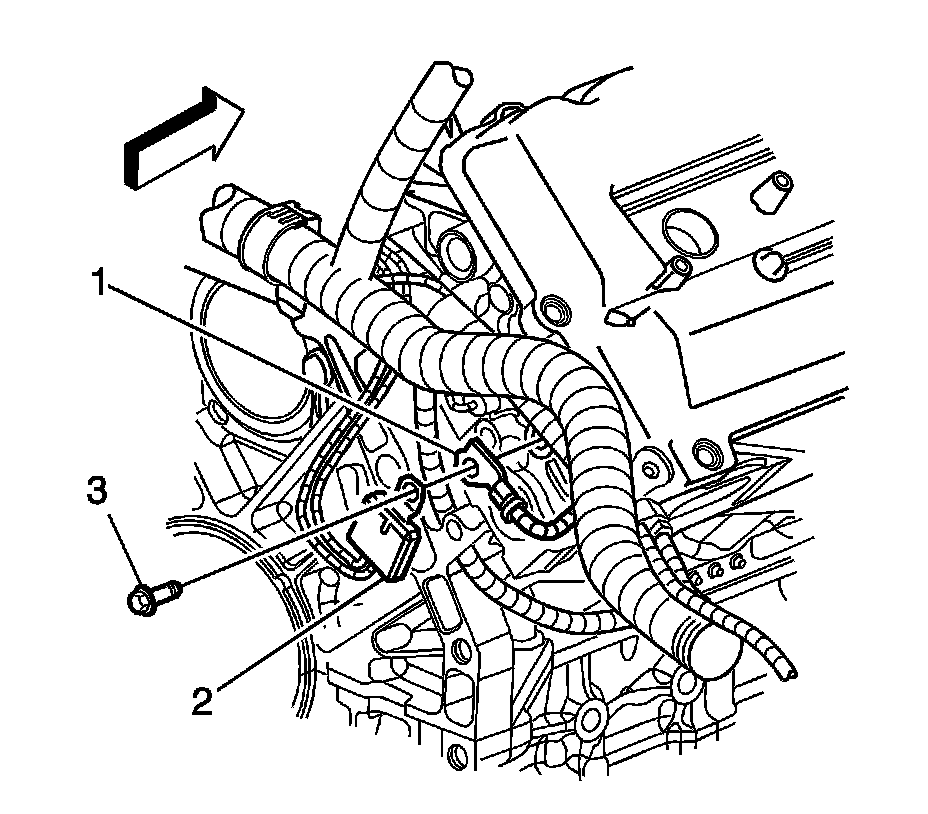 1
3
2