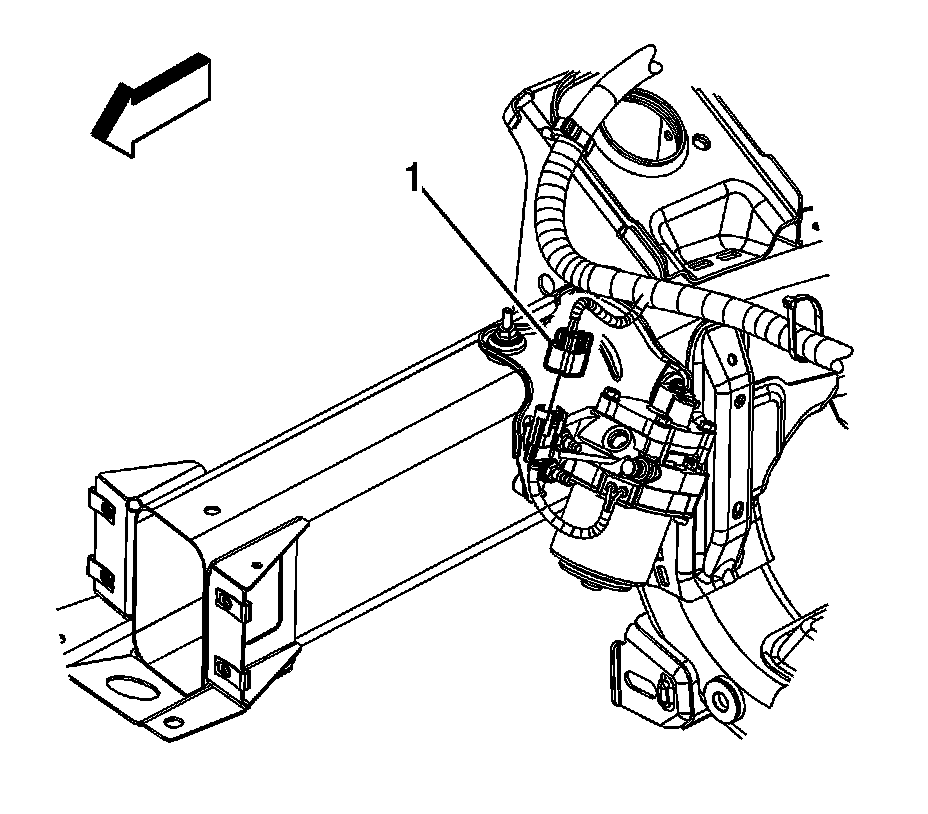 1