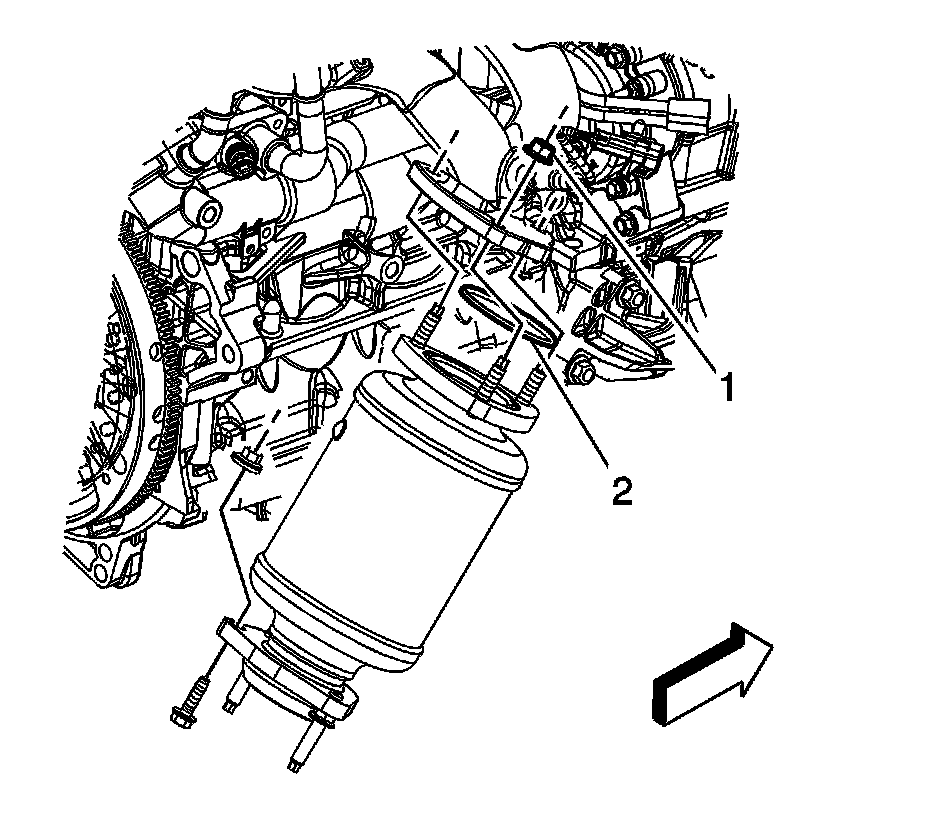 1
2