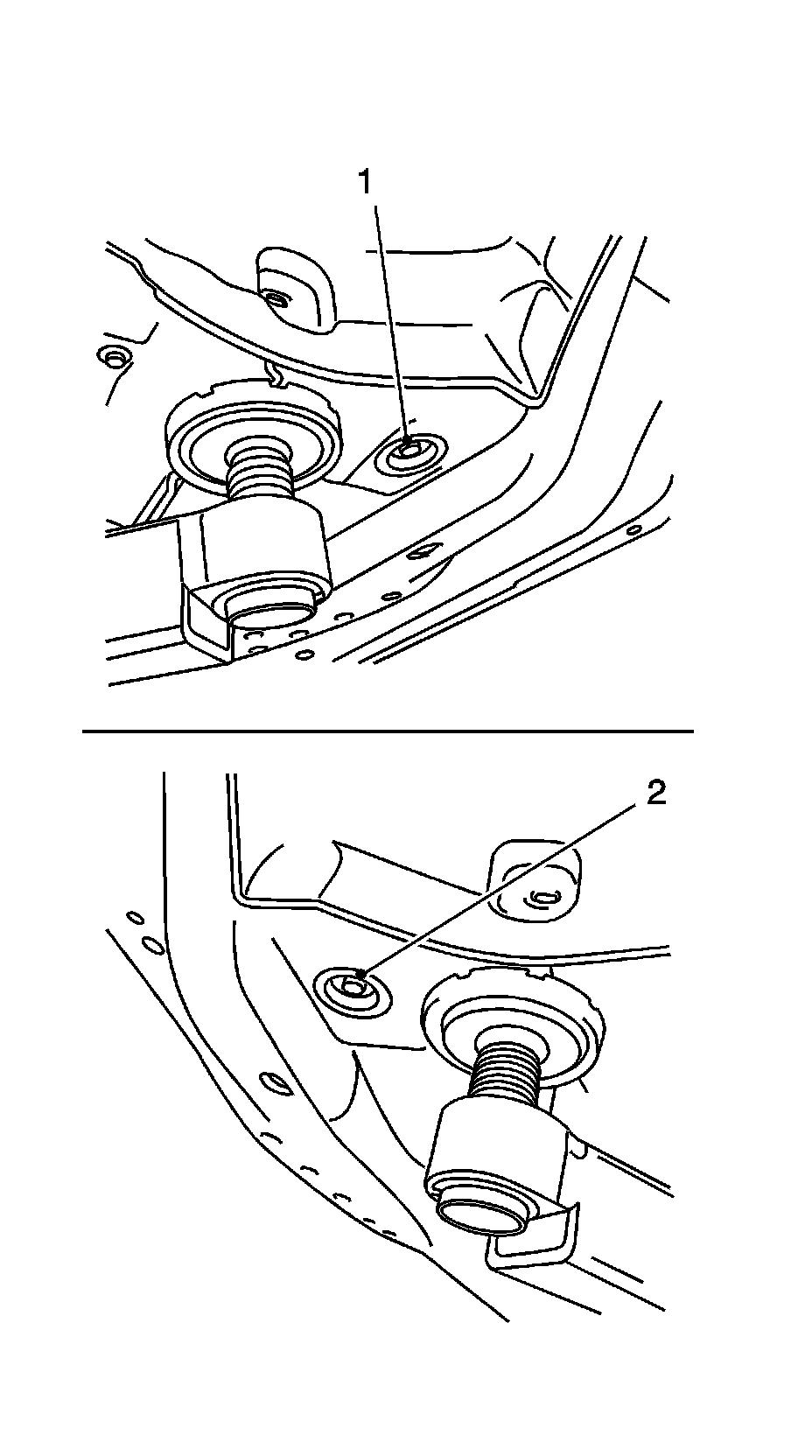 1

2