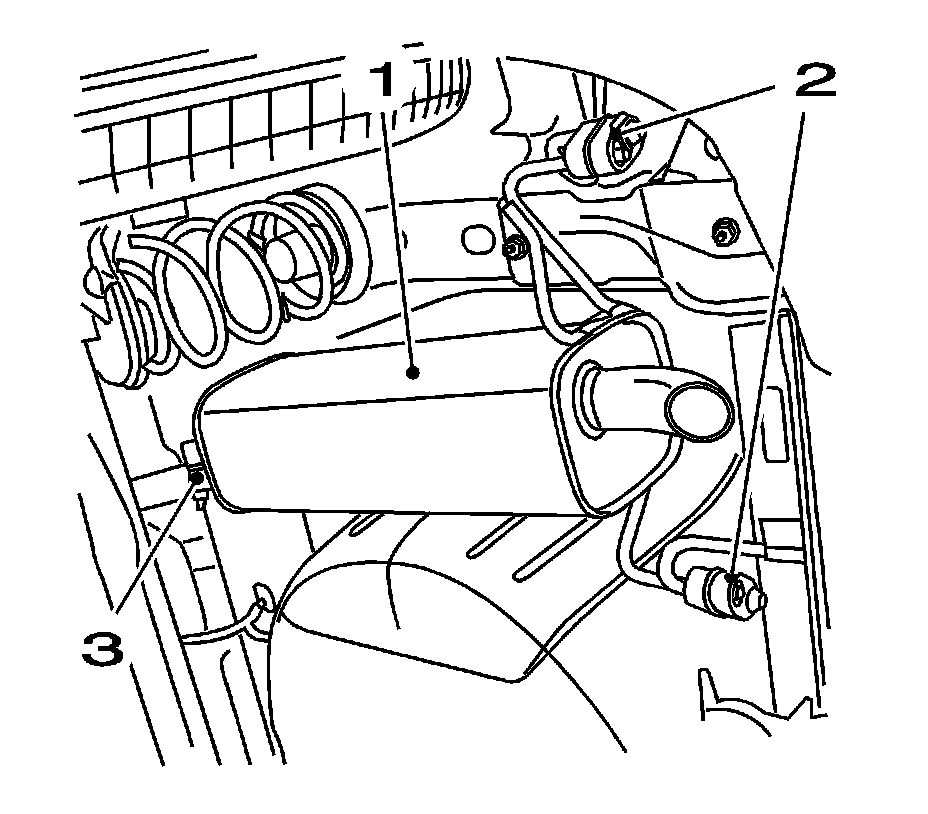 1
2
3