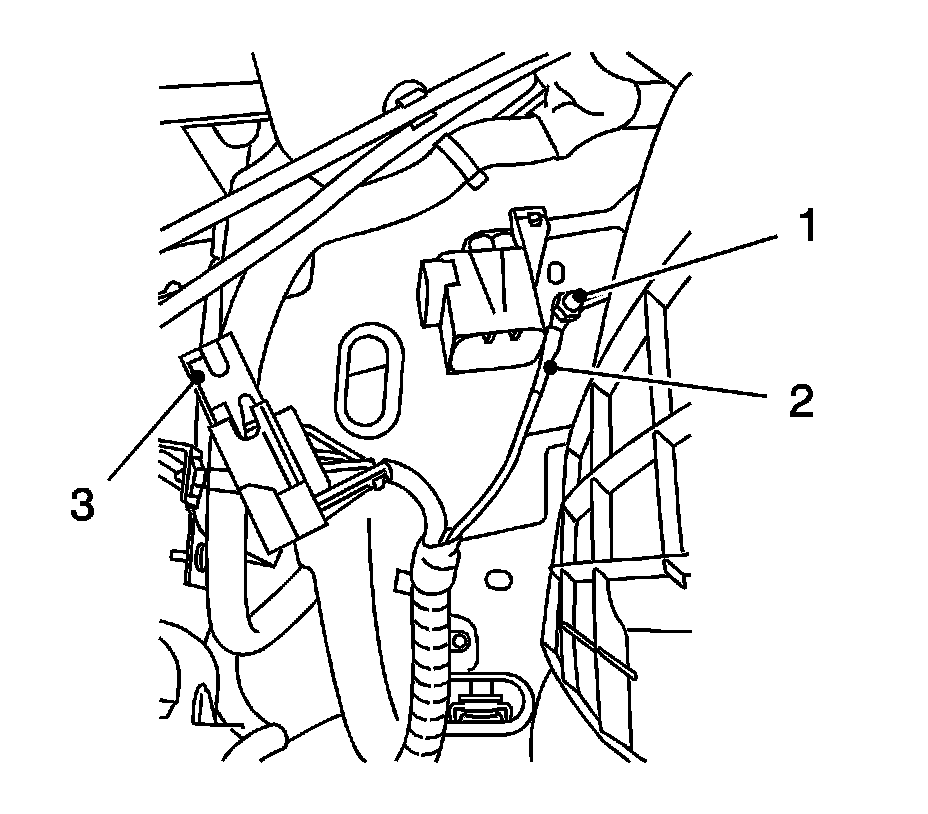 1
2
3