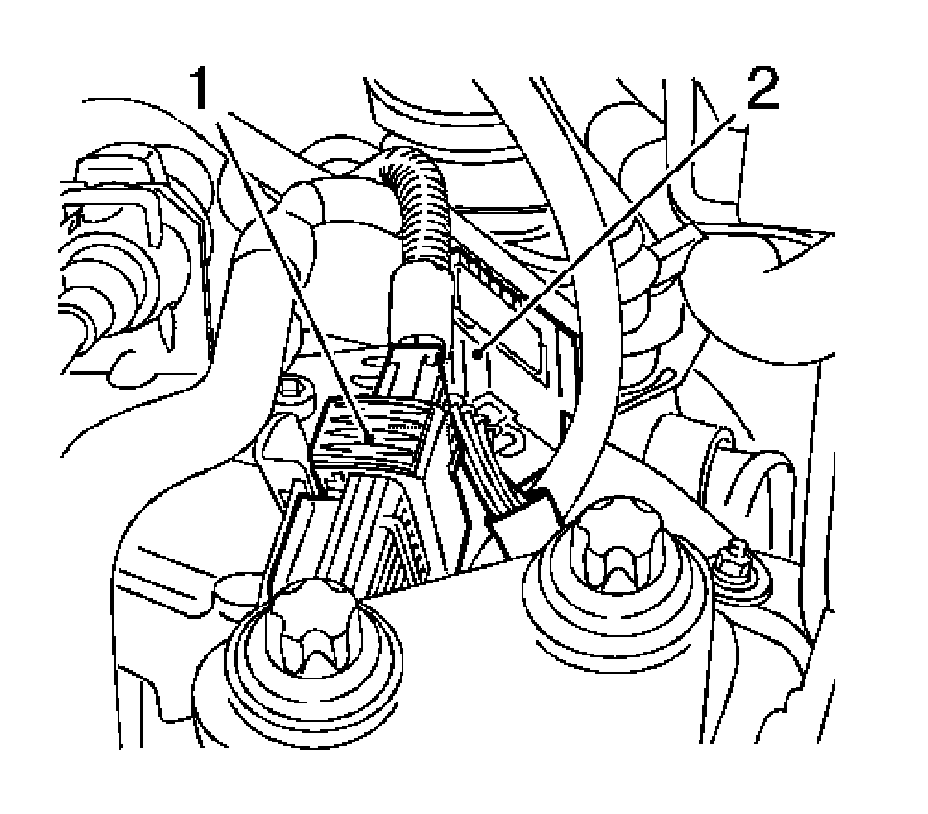 1
2