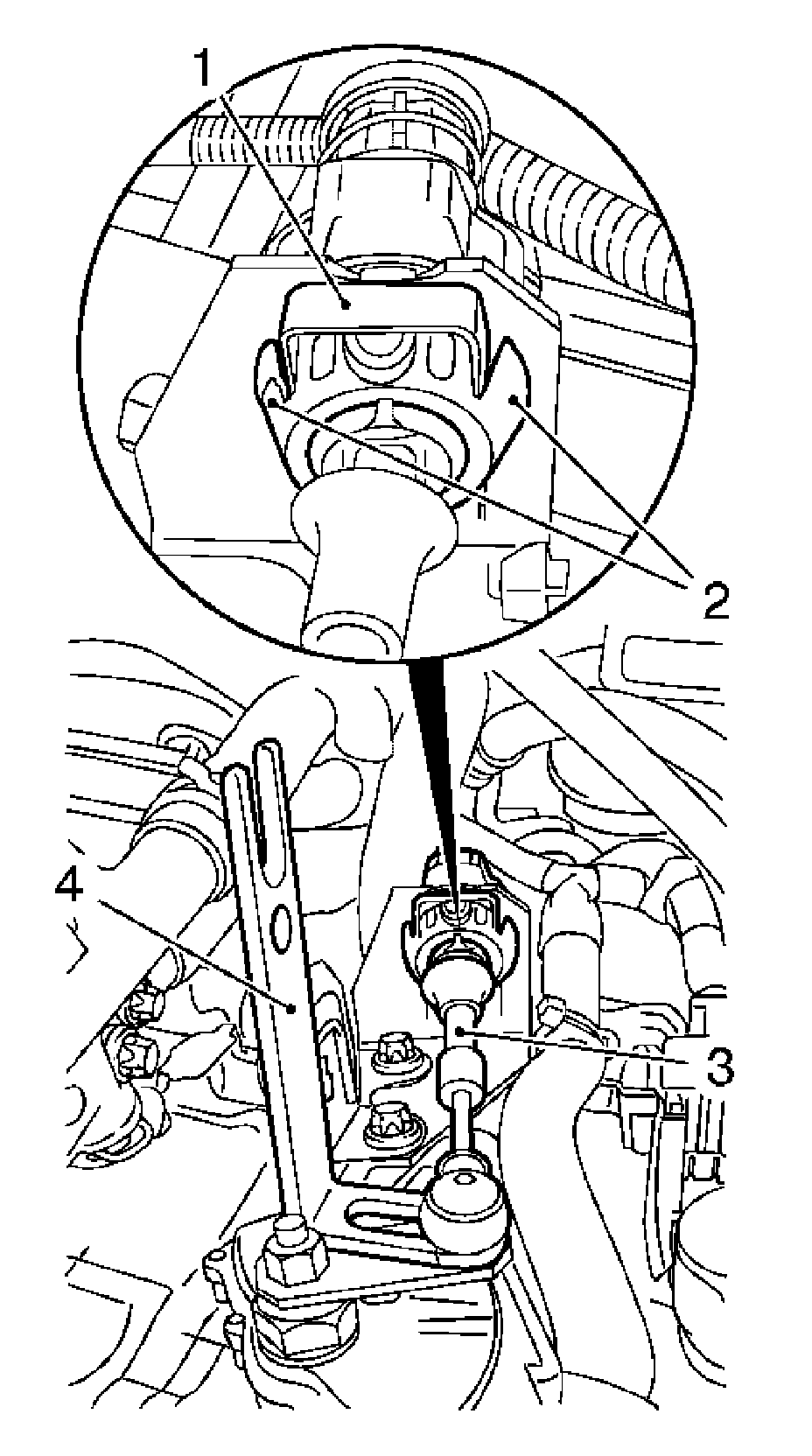 1
2
4
3