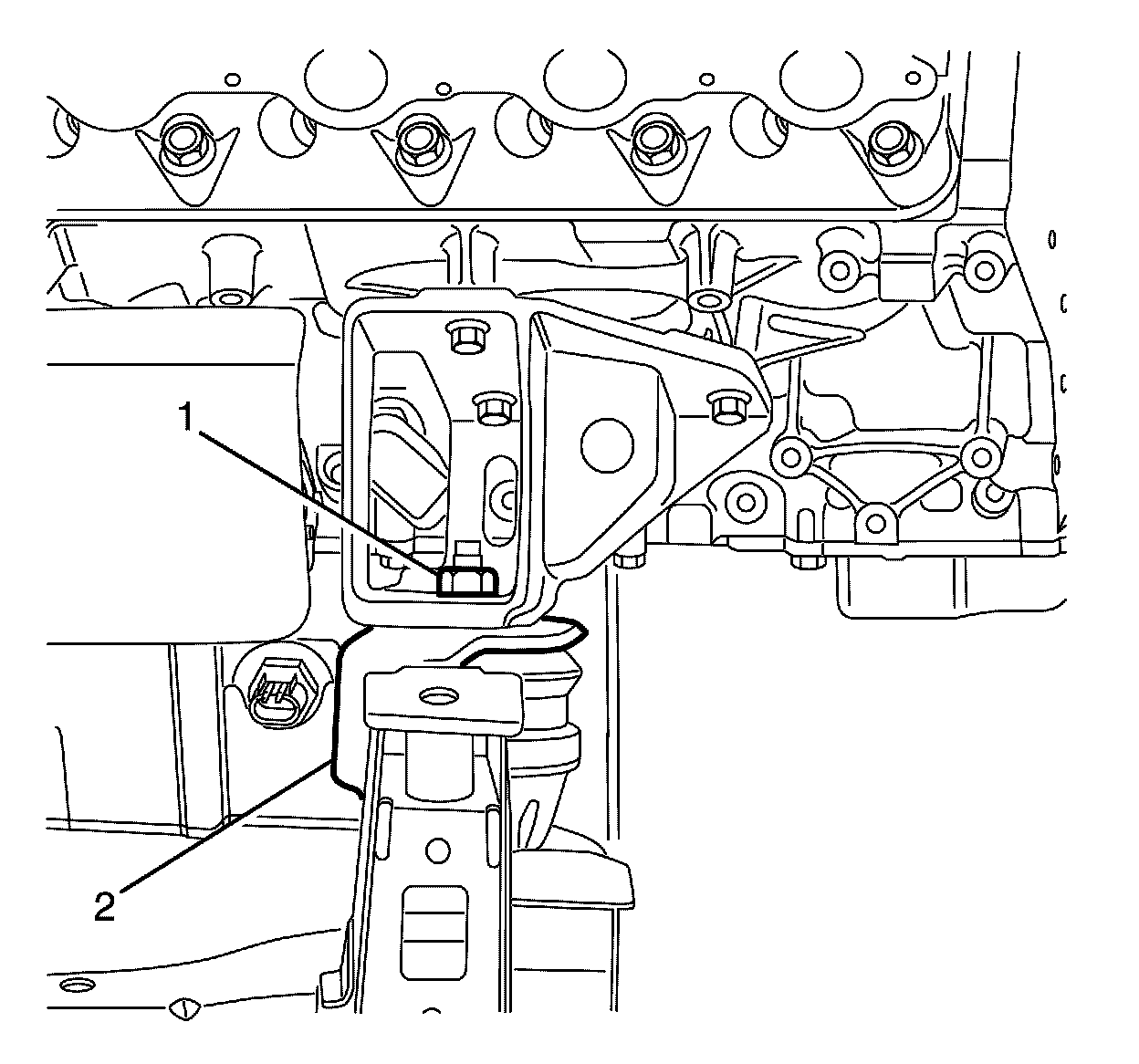 1
2