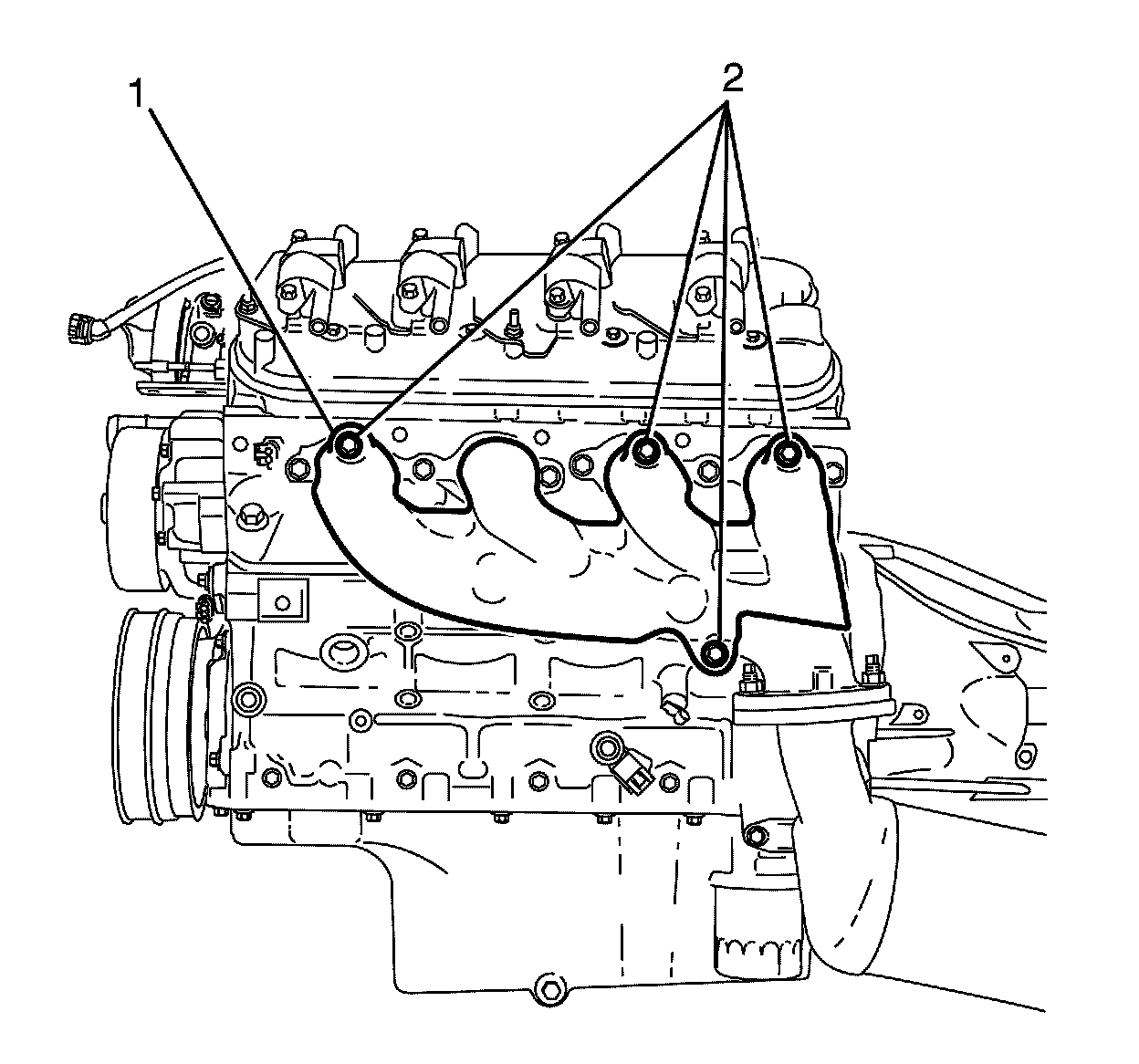 1
2