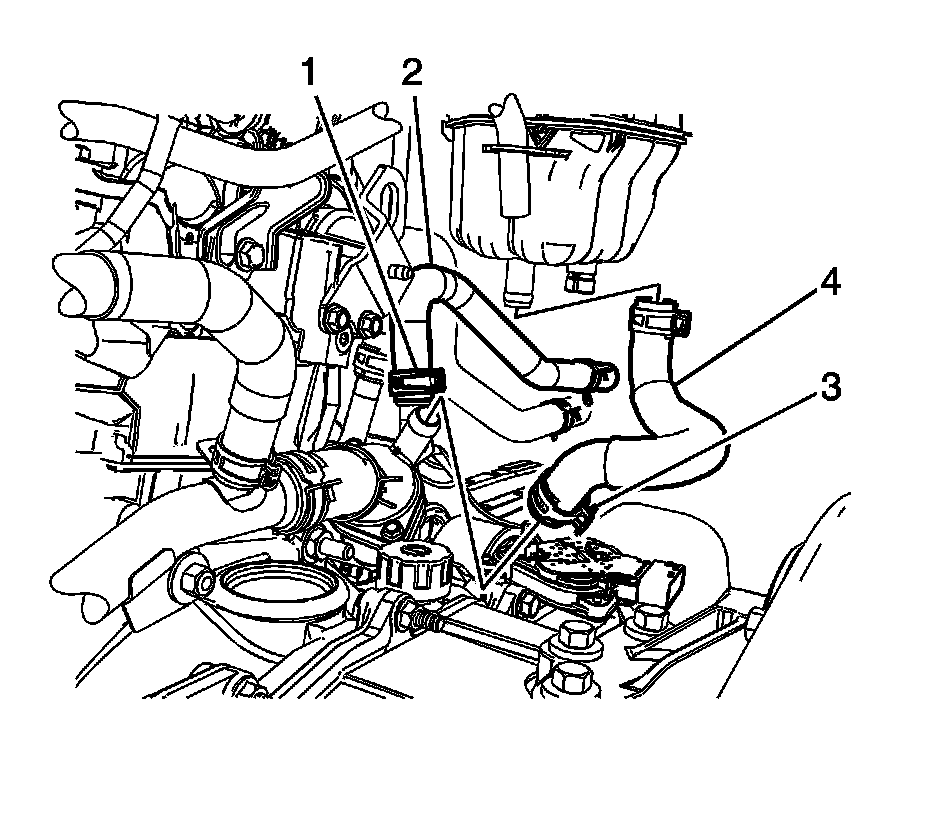 1
2
4
3