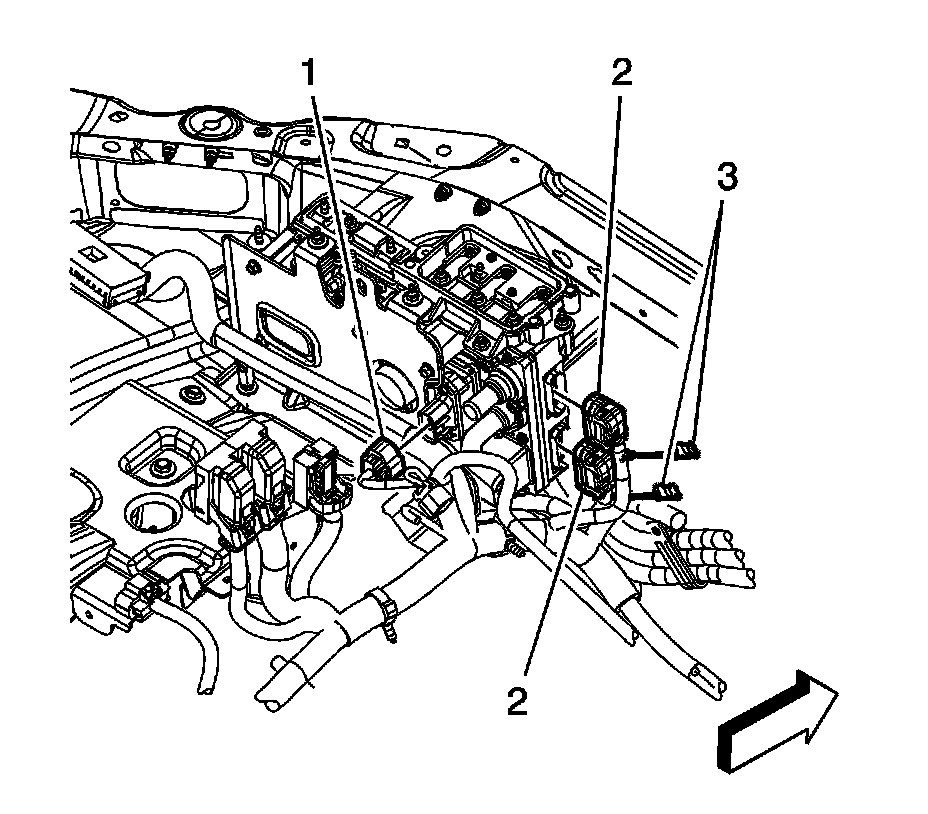 1
2
3
2