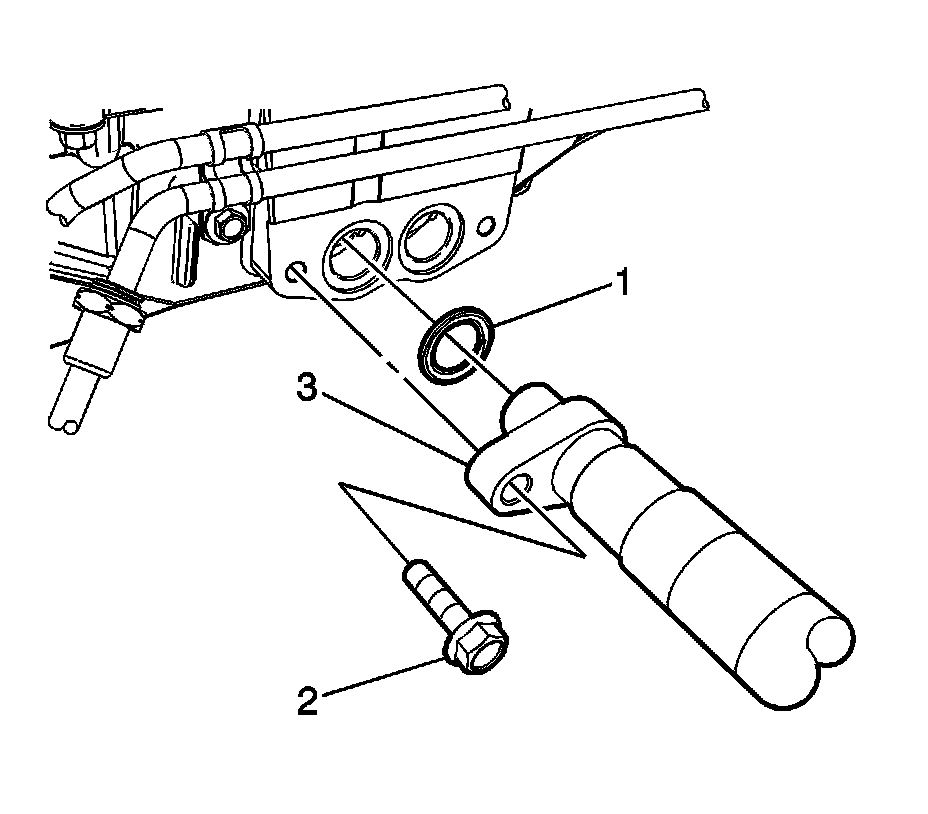 1
3
2