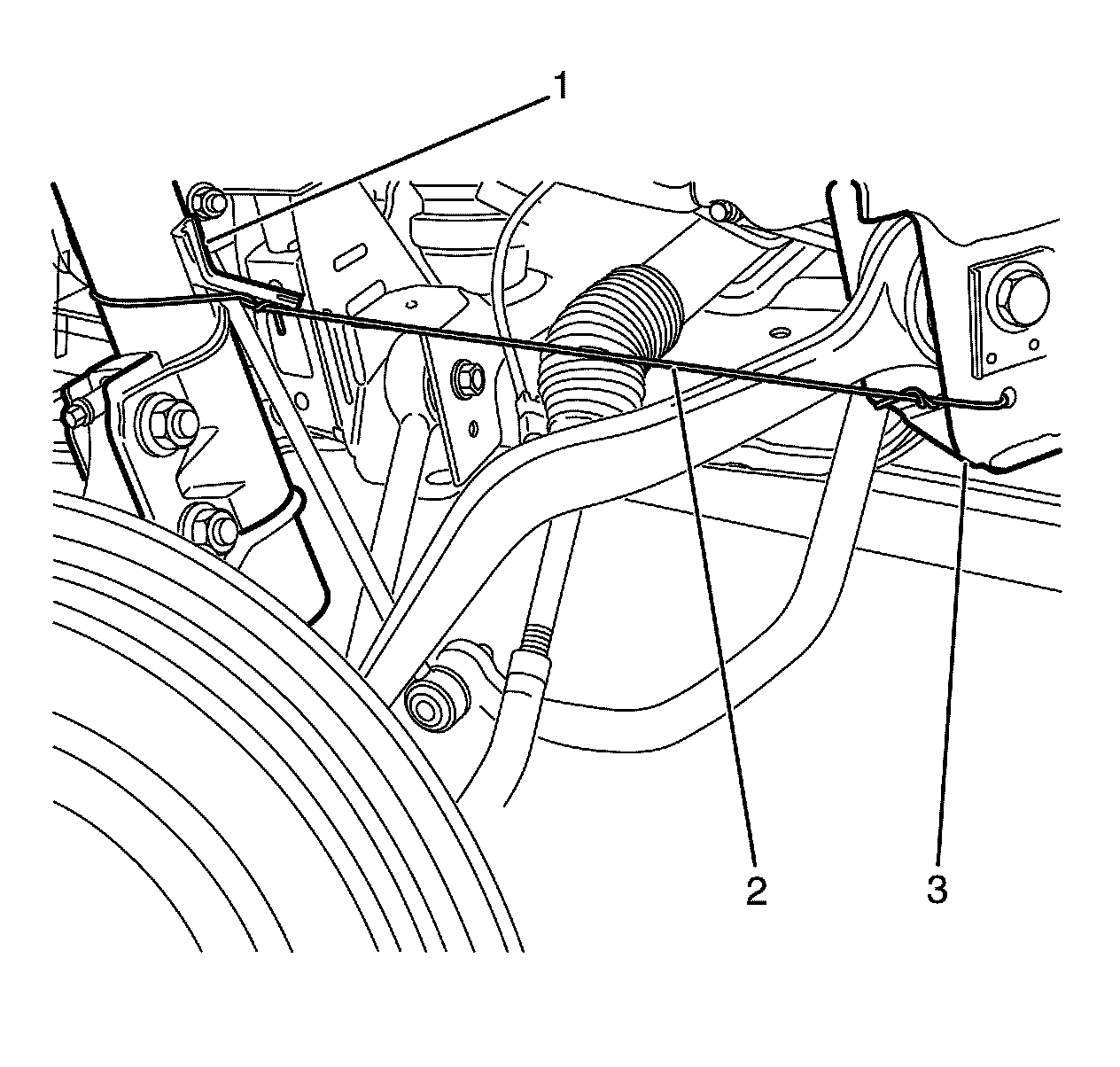 1
2
3