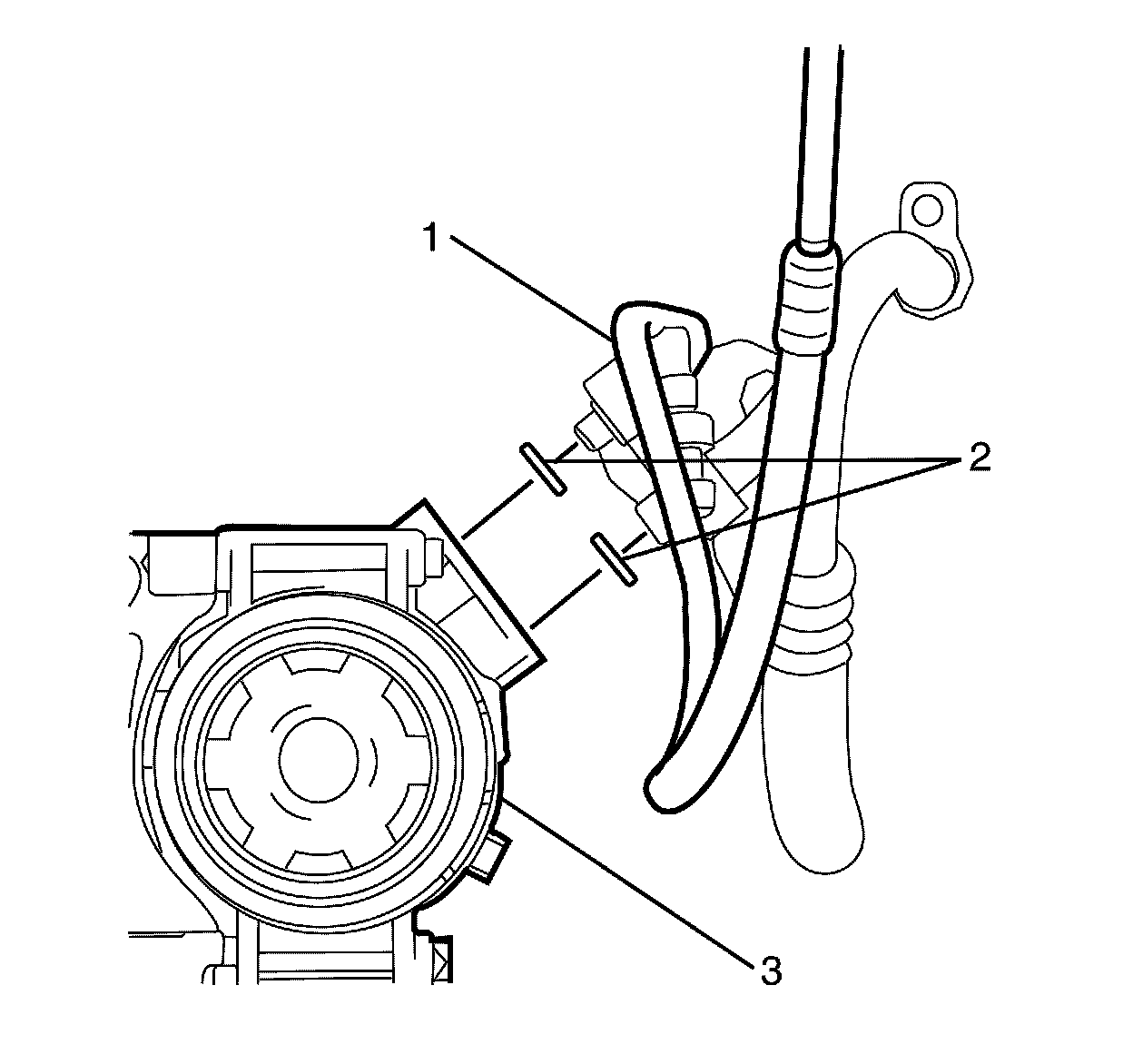 1
2
3