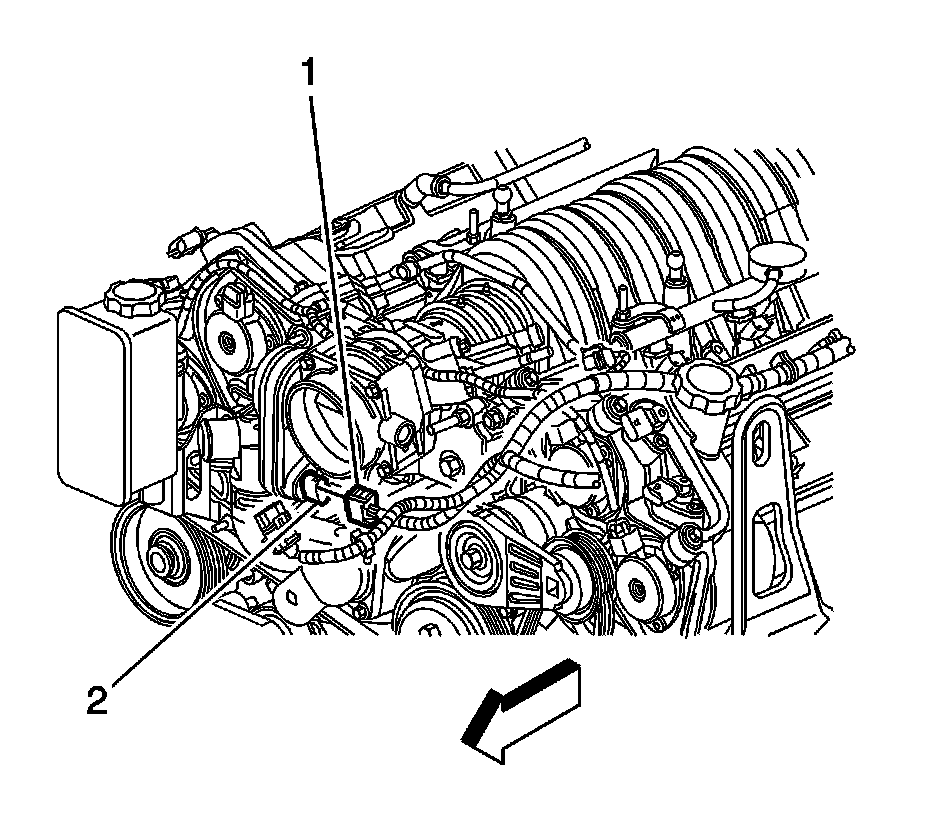 1

2