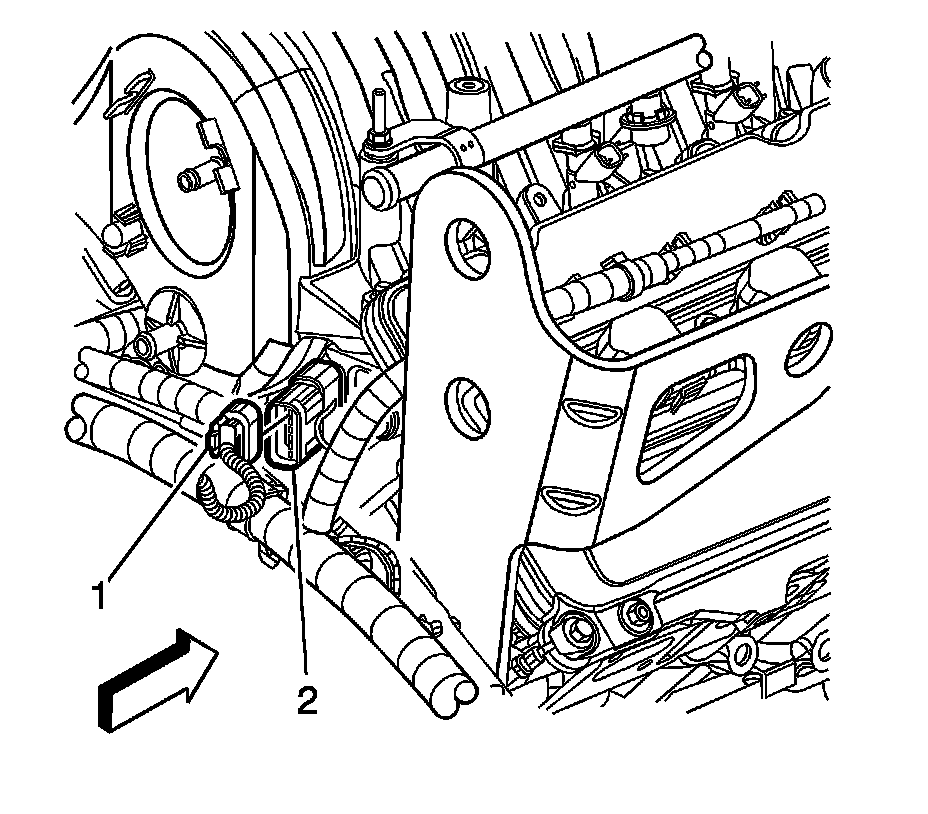 1

2