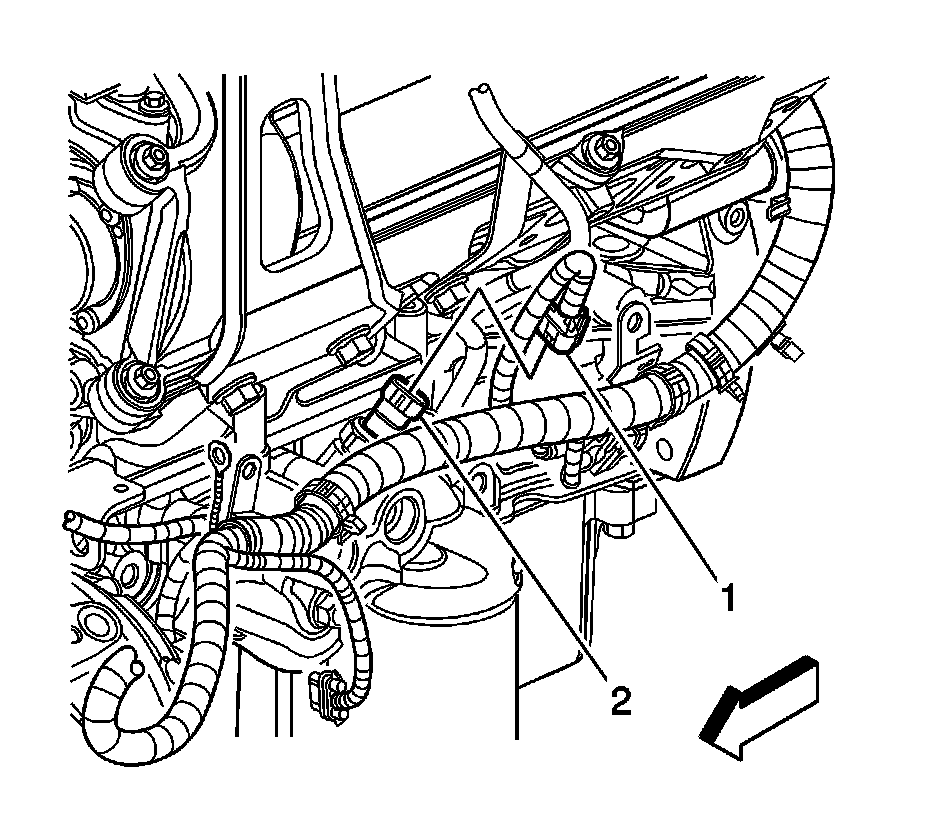 1

2