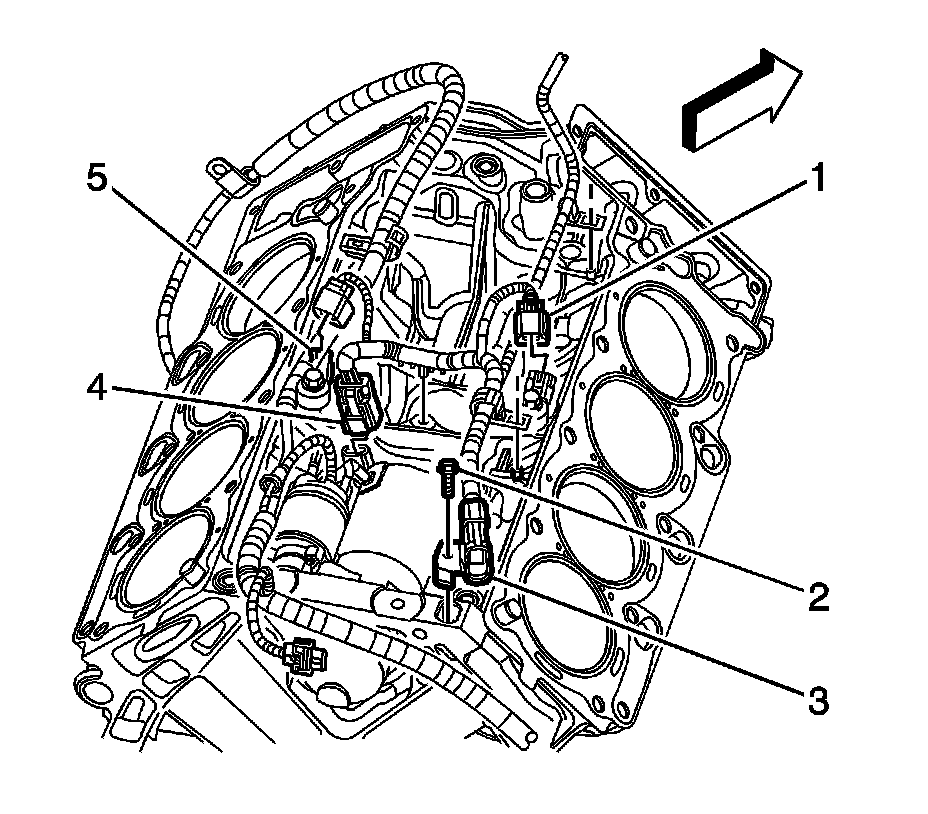 5
1
4
2
3