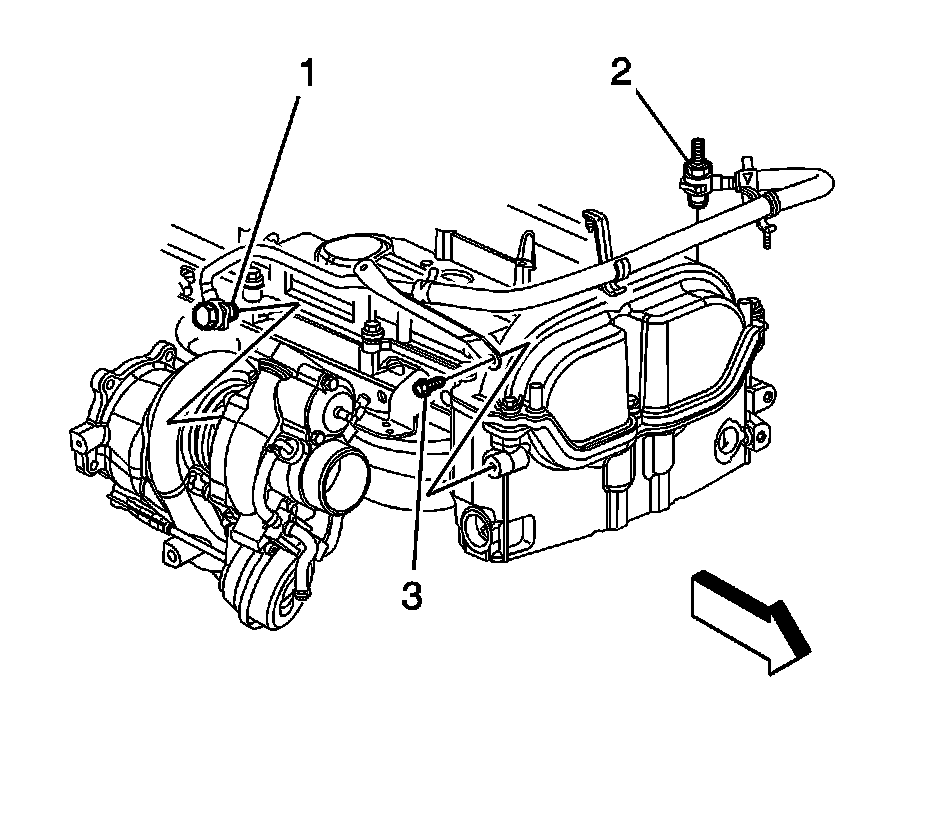 1
2
3