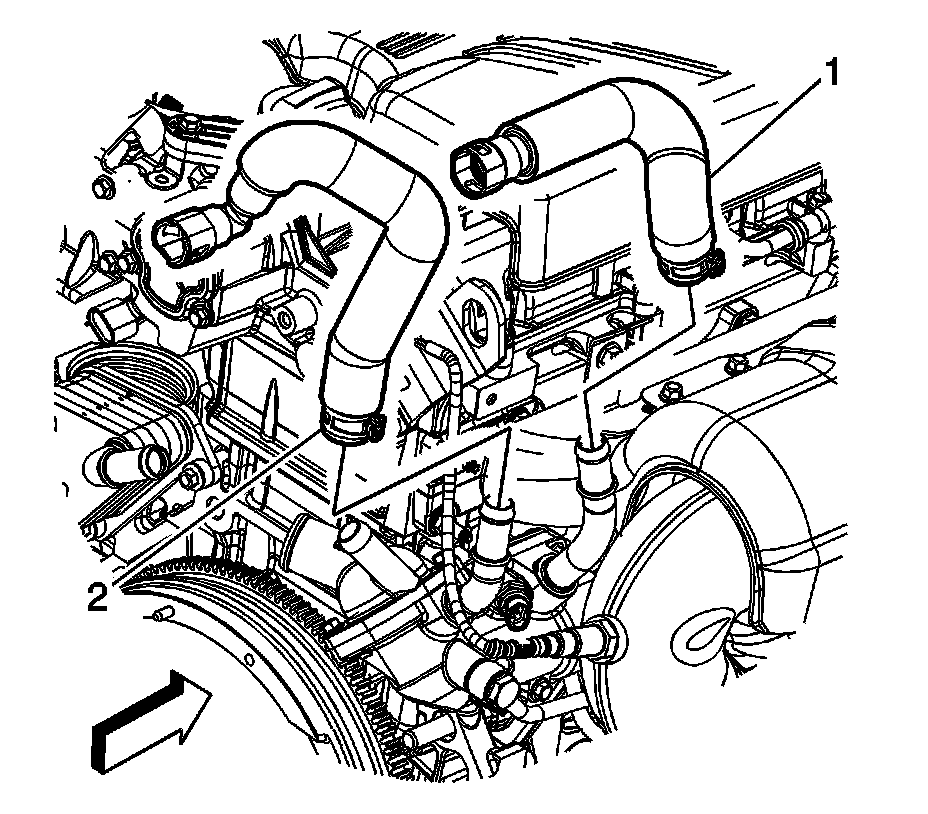 1
2