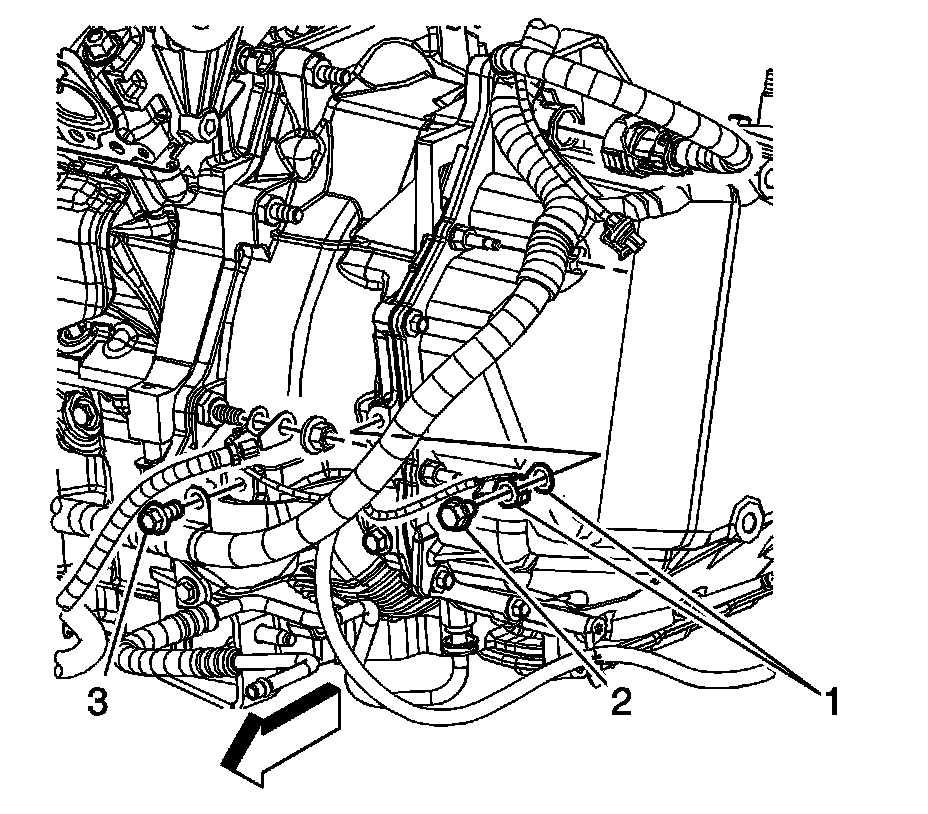 3
2
1