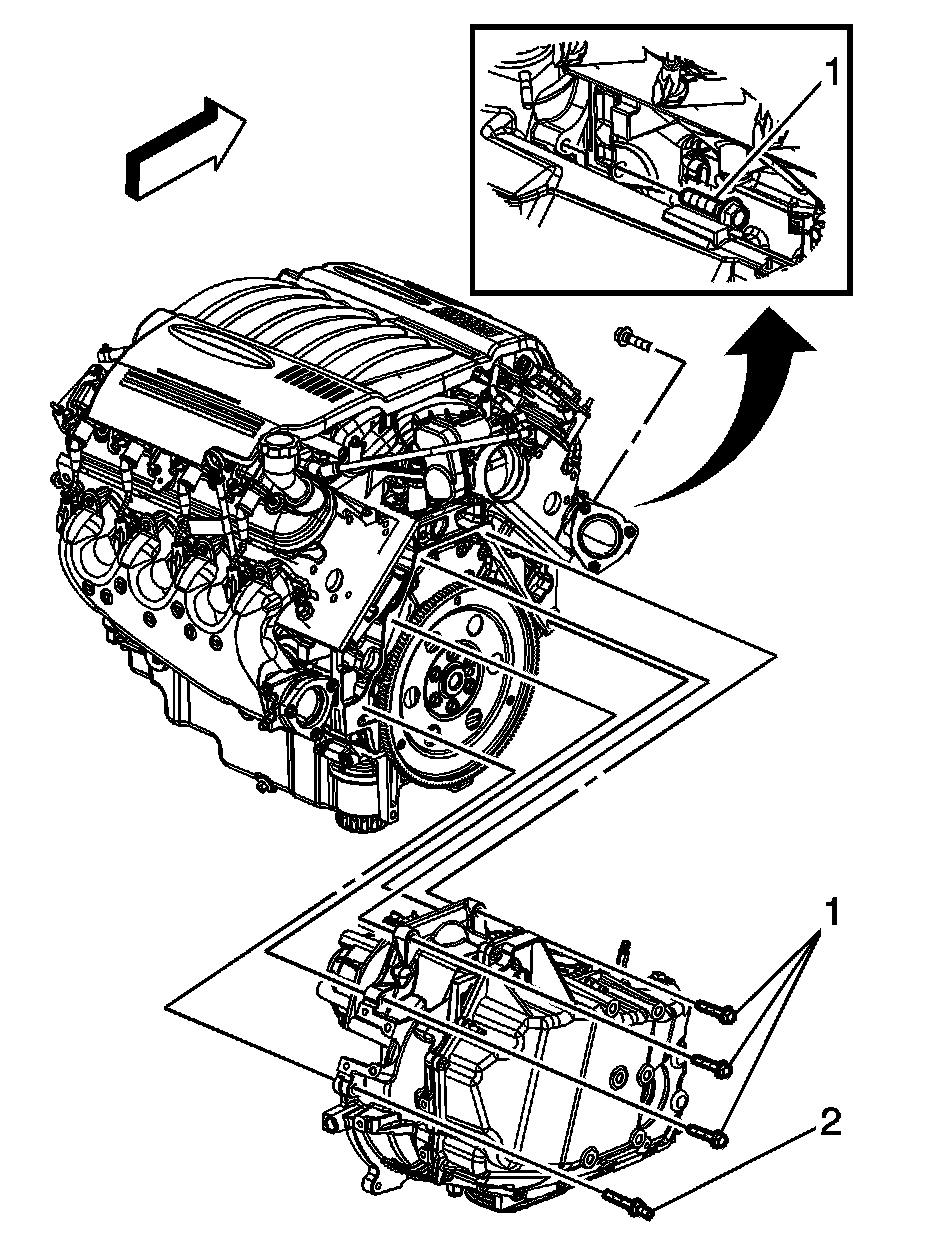 1

1

2