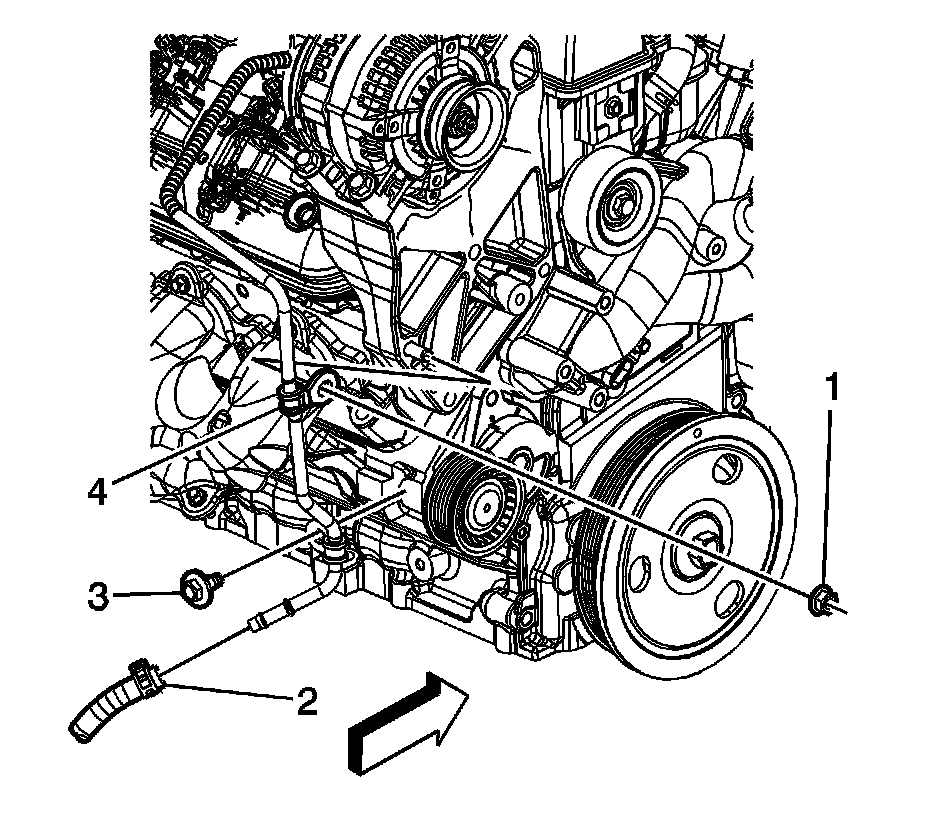 1
4
3
2