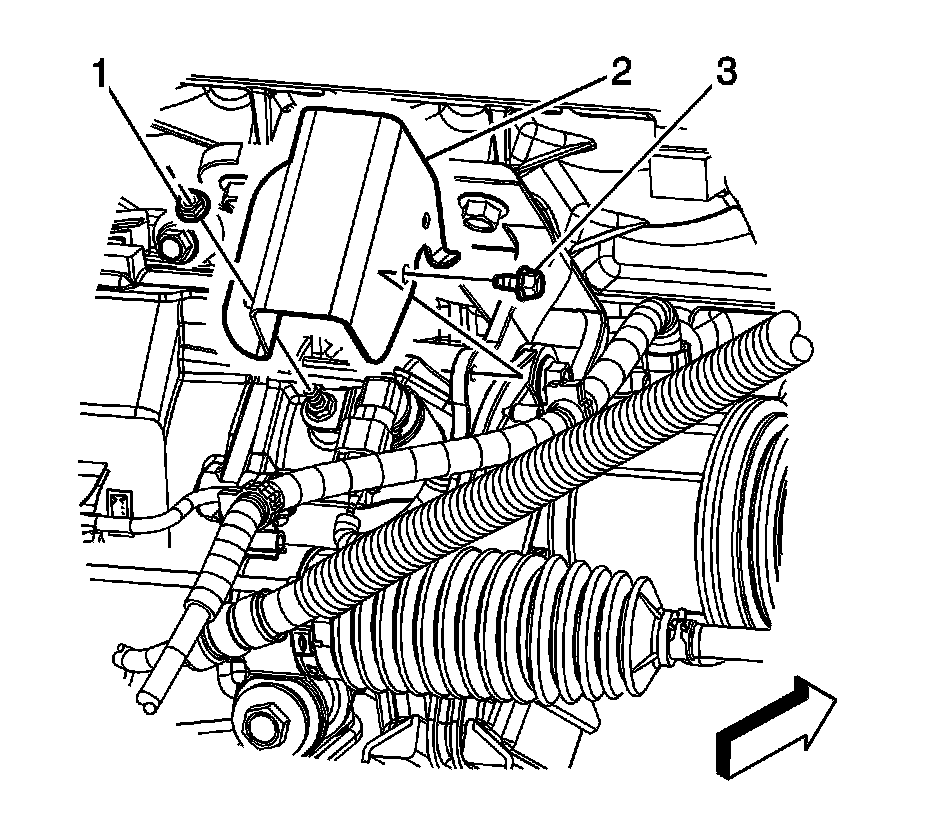 1
2
3