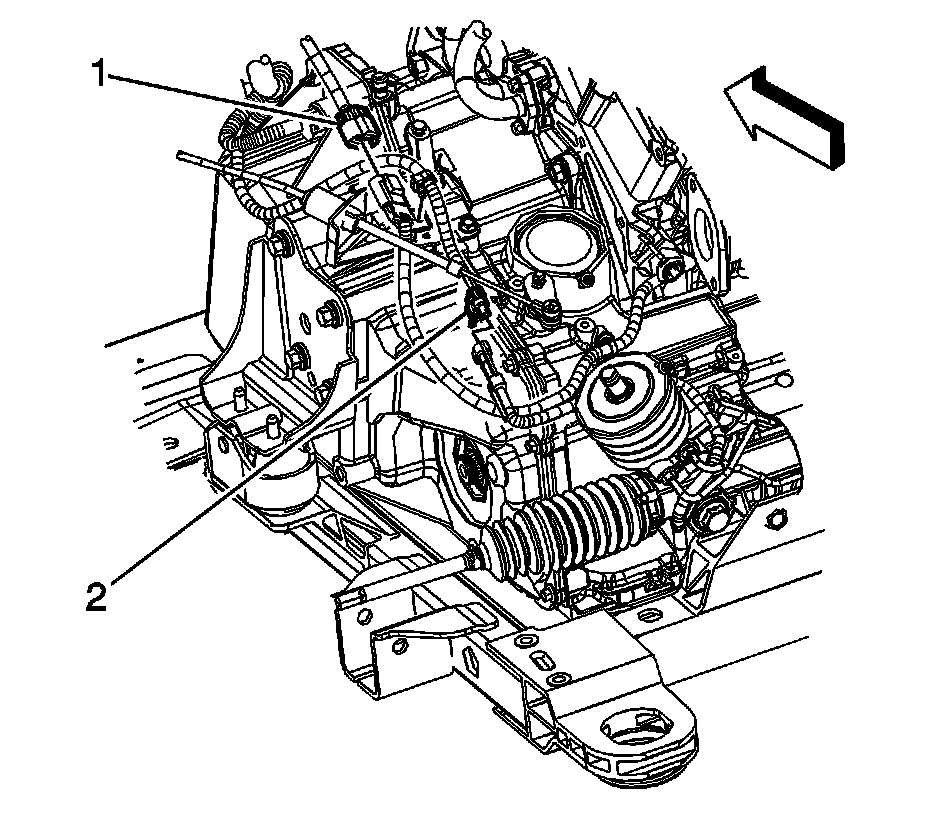 1

2