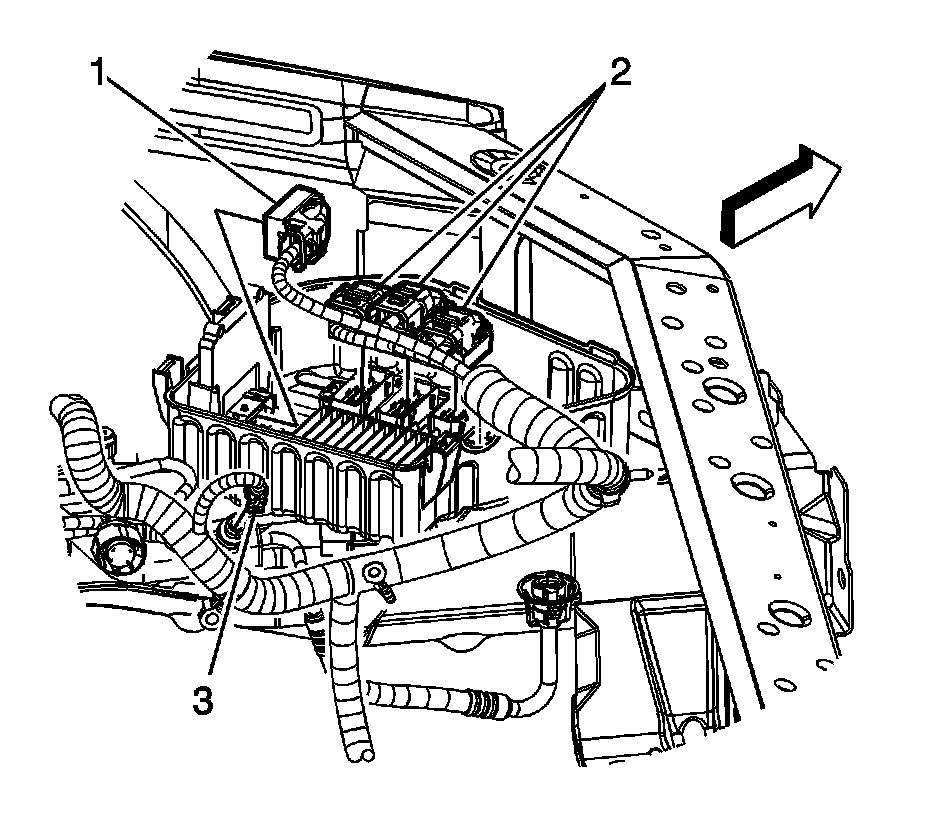 1
2
3