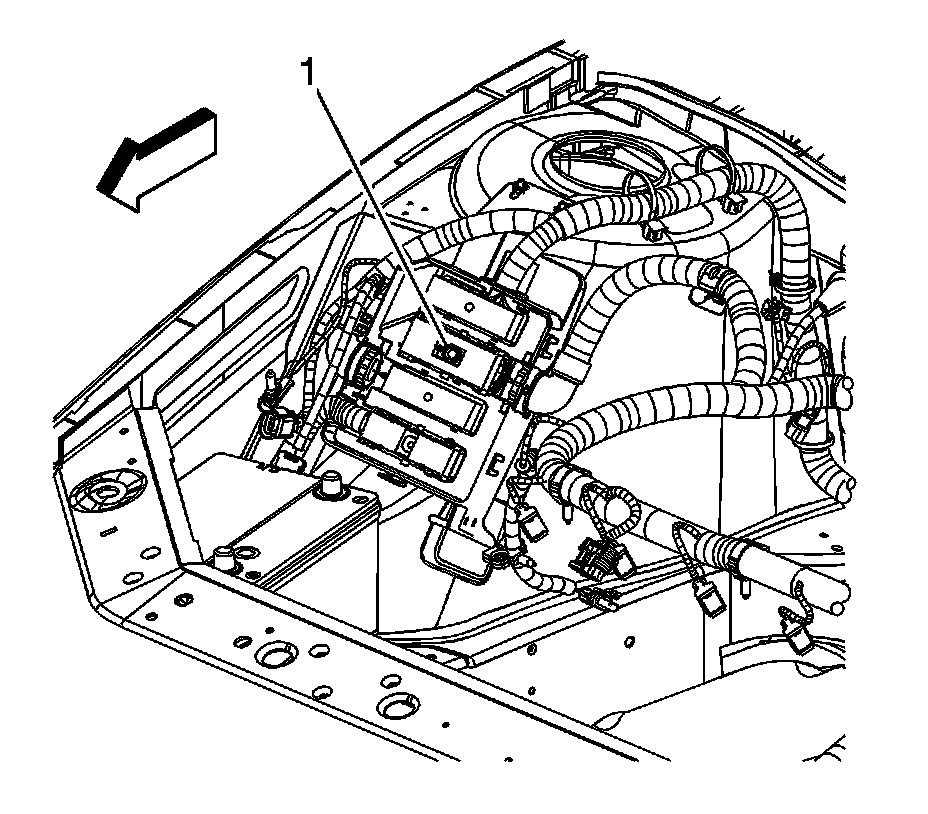 1