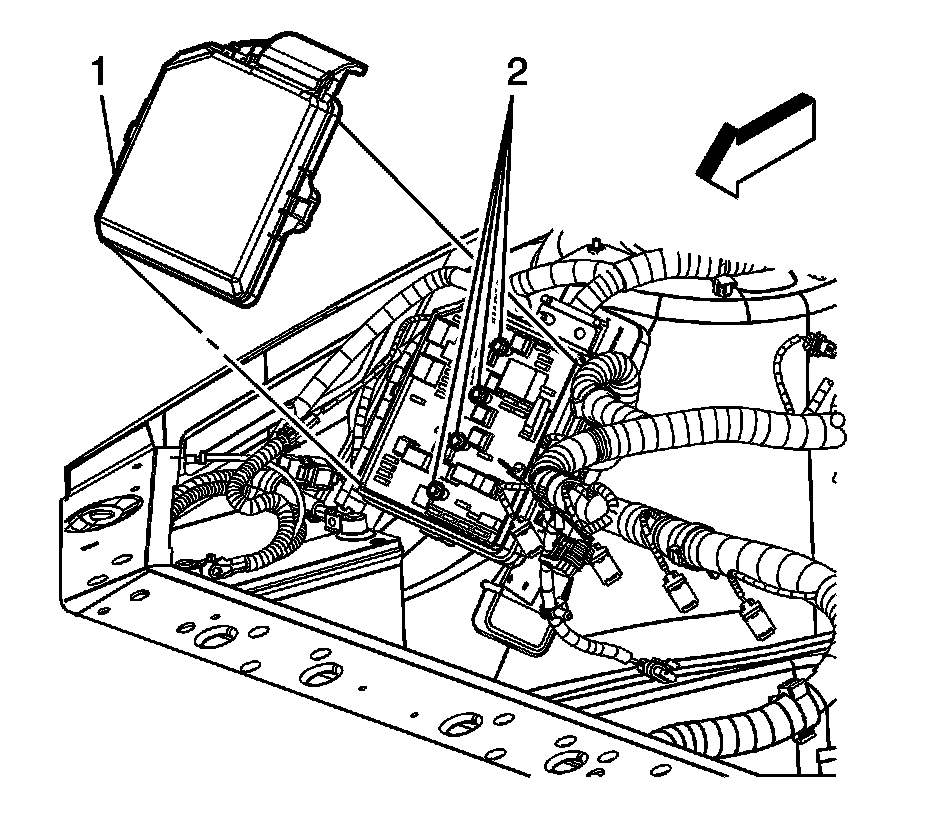 1

2