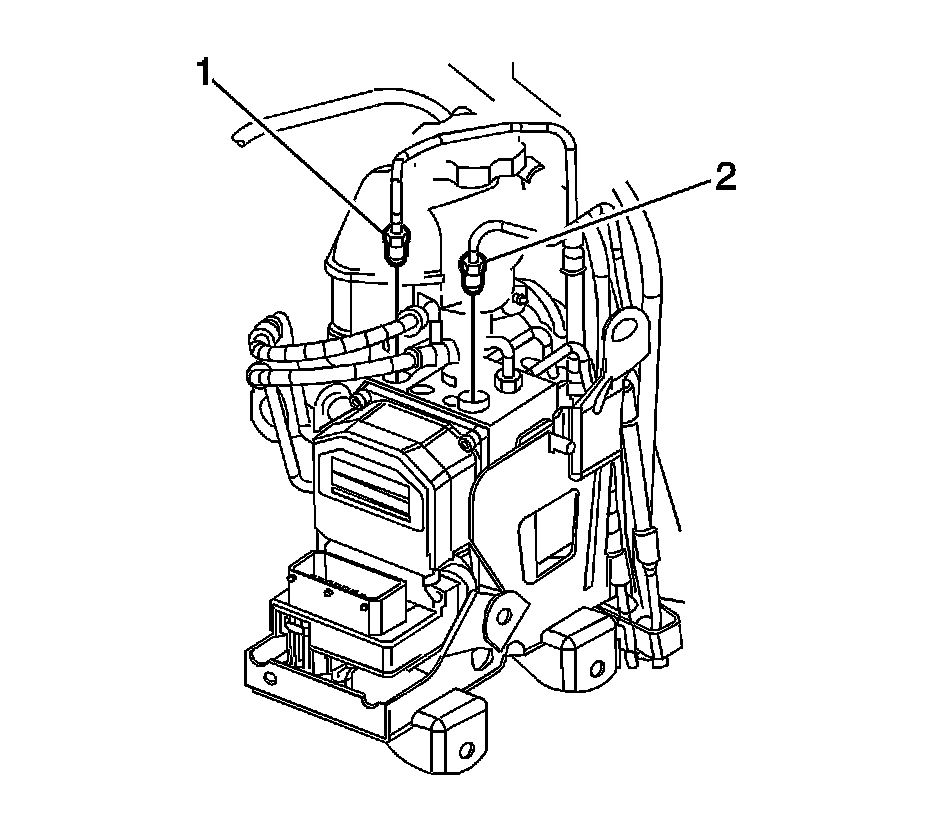 1
2