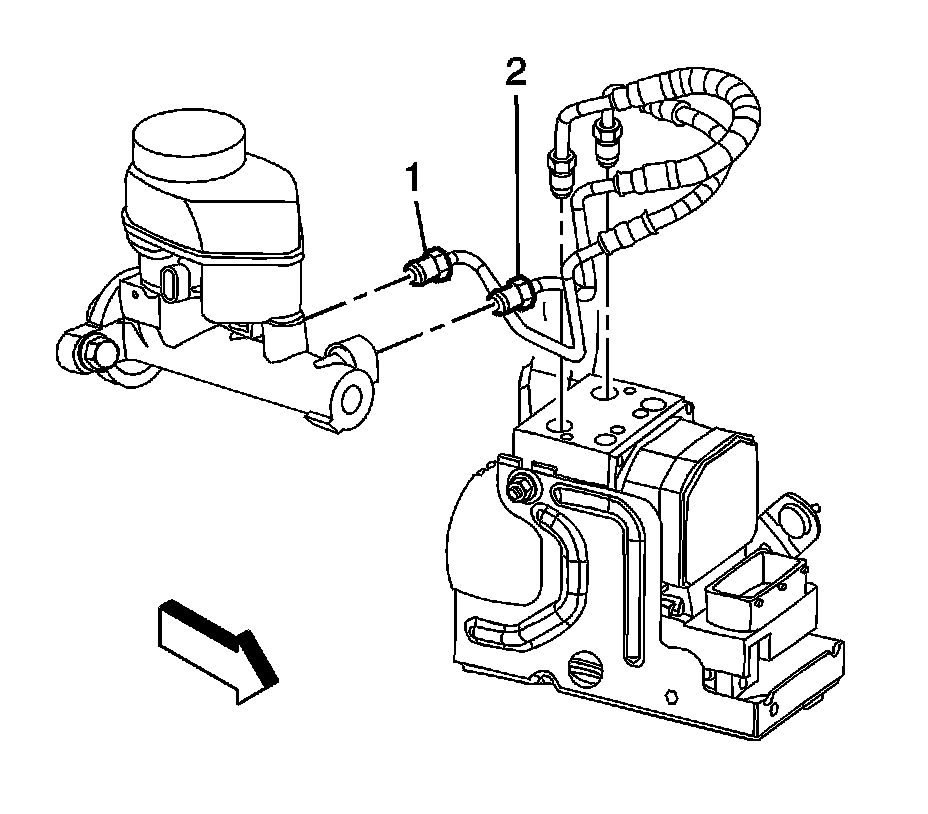 1
2